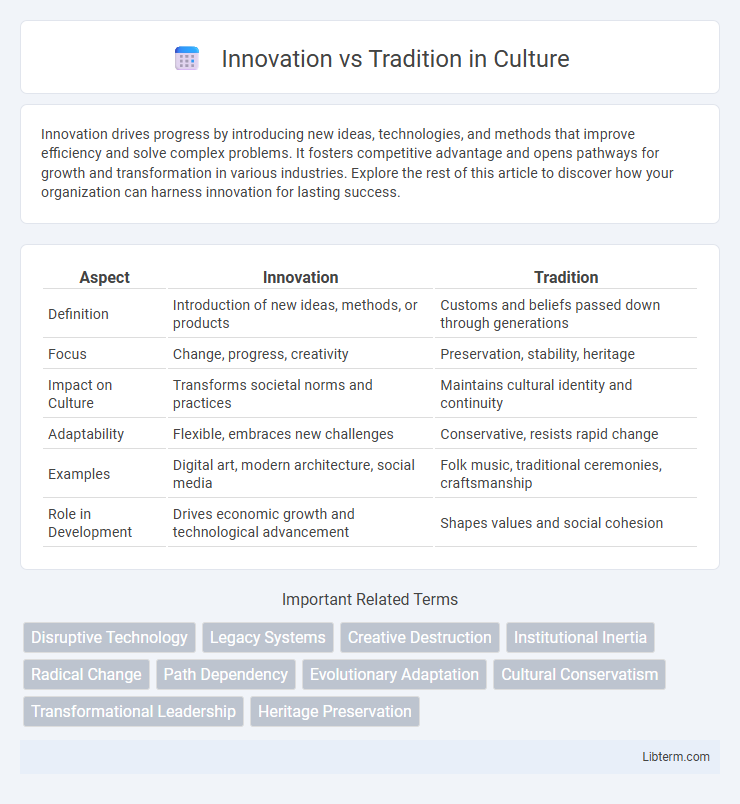 Innovation vs Tradition in Culture

Innovation drives progress by introducing new ideas, technologies, and methods that improve efficiency and solve complex problems. It fosters competitive advantage and opens pathways for growth and transformation in various industries. Explore the rest of this article to discover how your organization can harness innovation for lasting success.

| Aspect | Innovation | Tradition |
|---|---|---|
| Definition | Introduction of new ideas, methods, or products | Customs and beliefs passed down through generations |
| Focus | Change, progress, creativity | Preservation, stability, heritage |
| Impact on Culture | Transforms societal norms and practices | Maintains cultural identity and continuity |
| Adaptability | Flexible, embraces new challenges | Conservative, resists rapid change |
| Examples | Digital art, modern architecture, social media | Folk music, traditional ceremonies, craftsmanship |
| Role in Development | Drives economic growth and technological advancement | Shapes values and social cohesion |

Important Related Terms

Disruptive Technology
Legacy Systems
Creative Destruction
Institutional Inertia
Radical Change
Path Dependency
Evolutionary Adaptation
Cultural Conservatism
Transformational Leadership
Heritage Preservation

Libterm.com