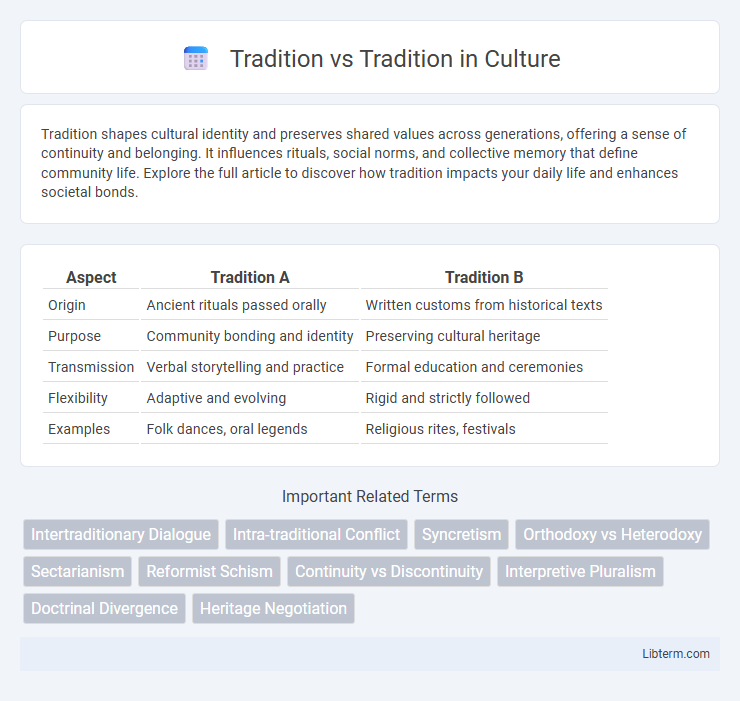 Tradition vs Tradition in Culture

Tradition shapes cultural identity and preserves shared values across generations, offering a sense of continuity and belonging. It influences rituals, social norms, and collective memory that define community life. Explore the full article to discover how tradition impacts your daily life and enhances societal bonds.

| Aspect | Tradition A | Tradition B |
|---|---|---|
| Origin | Ancient rituals passed orally | Written customs from historical texts |
| Purpose | Community bonding and identity | Preserving cultural heritage |
| Transmission | Verbal storytelling and practice | Formal education and ceremonies |
| Flexibility | Adaptive and evolving | Rigid and strictly followed |
| Examples | Folk dances, oral legends | Religious rites, festivals |

Important Related Terms

Intertraditionary Dialogue
Intra-traditional Conflict
Syncretism
Orthodoxy vs Heterodoxy
Sectarianism
Reformist Schism
Continuity vs Discontinuity
Interpretive Pluralism
Doctrinal Divergence
Heritage Negotiation

Libterm.com