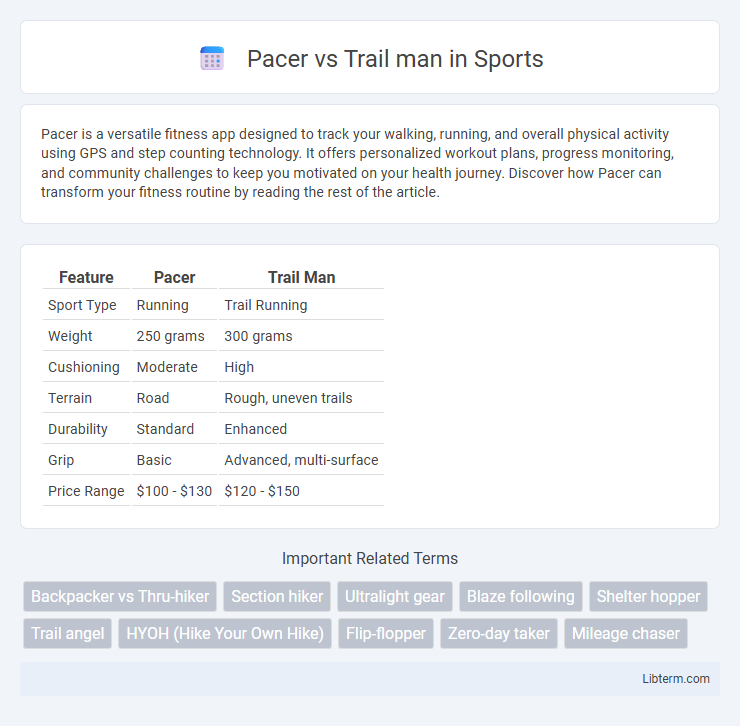 Pacer vs Trail man in Sports

Pacer is a versatile fitness app designed to track your walking, running, and overall physical activity using GPS and step counting technology. It offers personalized workout plans, progress monitoring, and community challenges to keep you motivated on your health journey. Discover how Pacer can transform your fitness routine by reading the rest of the article.

| Feature | Pacer | Trail Man |
|---|---|---|
| Sport Type | Running | Trail Running |
| Weight | 250 grams | 300 grams |
| Cushioning | Moderate | High |
| Terrain | Road | Rough, uneven trails |
| Durability | Standard | Enhanced |
| Grip | Basic | Advanced, multi-surface |
| Price Range | \$100 - \$130 | \$120 - \$150 |

Important Related Terms

Backpacker vs Thru-hiker
Section hiker
Ultralight gear
Blaze following
Shelter hopper
Trail angel
HYOH (Hike Your Own Hike)
Flip-flopper
Zero-day taker
Mileage chaser

Libterm.com