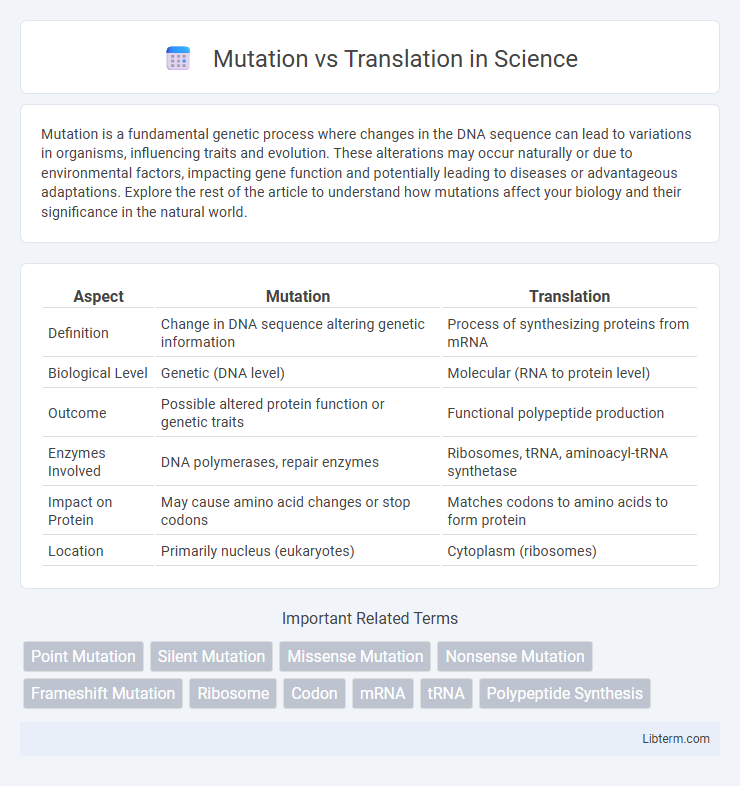 Mutation vs Translation in Science

Mutation is a fundamental genetic process where changes in the DNA sequence can lead to variations in organisms, influencing traits and evolution. These alterations may occur naturally or due to environmental factors, impacting gene function and potentially leading to diseases or advantageous adaptations. Explore the rest of the article to understand how mutations affect your biology and their significance in the natural world.

| Aspect | Mutation | Translation |
|---|---|---|
| Definition | Change in DNA sequence altering genetic information | Process of synthesizing proteins from mRNA |
| Biological Level | Genetic (DNA level) | Molecular (RNA to protein level) |
| Outcome | Possible altered protein function or genetic traits | Functional polypeptide production |
| Enzymes Involved | DNA polymerases, repair enzymes | Ribosomes, tRNA, aminoacyl-tRNA synthetase |
| Impact on Protein | May cause amino acid changes or stop codons | Matches codons to amino acids to form protein |
| Location | Primarily nucleus (eukaryotes) | Cytoplasm (ribosomes) |

Important Related Terms

Point Mutation
Silent Mutation
Missense Mutation
Nonsense Mutation
Frameshift Mutation
Ribosome
Codon
mRNA
tRNA
Polypeptide Synthesis

Libterm.com