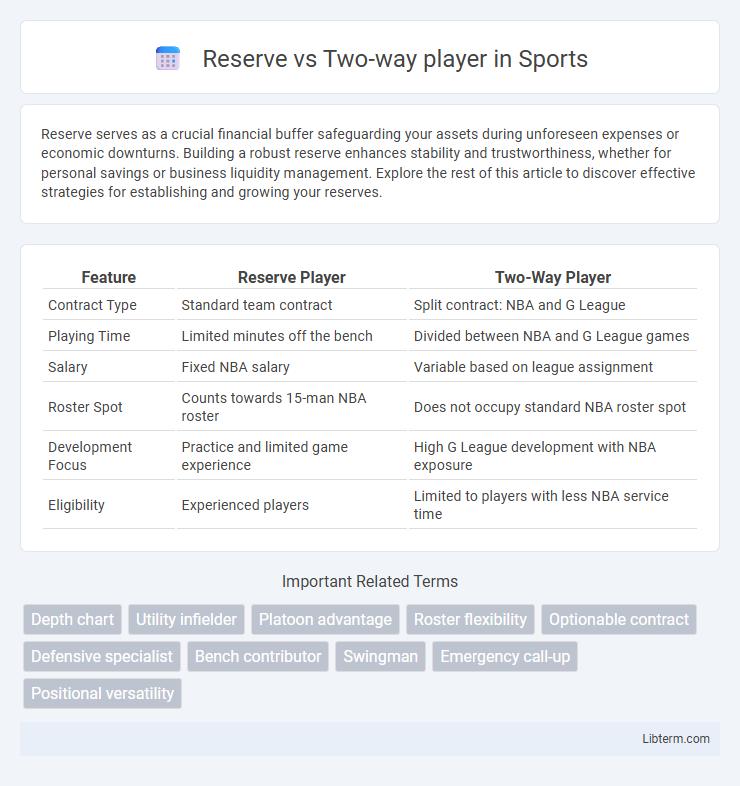 Reserve vs Two-way player in Sports

Reserve serves as a crucial financial buffer safeguarding your assets during unforeseen expenses or economic downturns. Building a robust reserve enhances stability and trustworthiness, whether for personal savings or business liquidity management. Explore the rest of this article to discover effective strategies for establishing and growing your reserves.

| Feature | Reserve Player | Two-Way Player |
|---|---|---|
| Contract Type | Standard team contract | Split contract: NBA and G League |
| Playing Time | Limited minutes off the bench | Divided between NBA and G League games |
| Salary | Fixed NBA salary | Variable based on league assignment |
| Roster Spot | Counts towards 15-man NBA roster | Does not occupy standard NBA roster spot |
| Development Focus | Practice and limited game experience | High G League development with NBA exposure |
| Eligibility | Experienced players | Limited to players with less NBA service time |

Important Related Terms

Depth chart
Utility infielder
Platoon advantage
Roster flexibility
Optionable contract
Defensive specialist
Bench contributor
Swingman
Emergency call-up
Positional versatility

Libterm.com