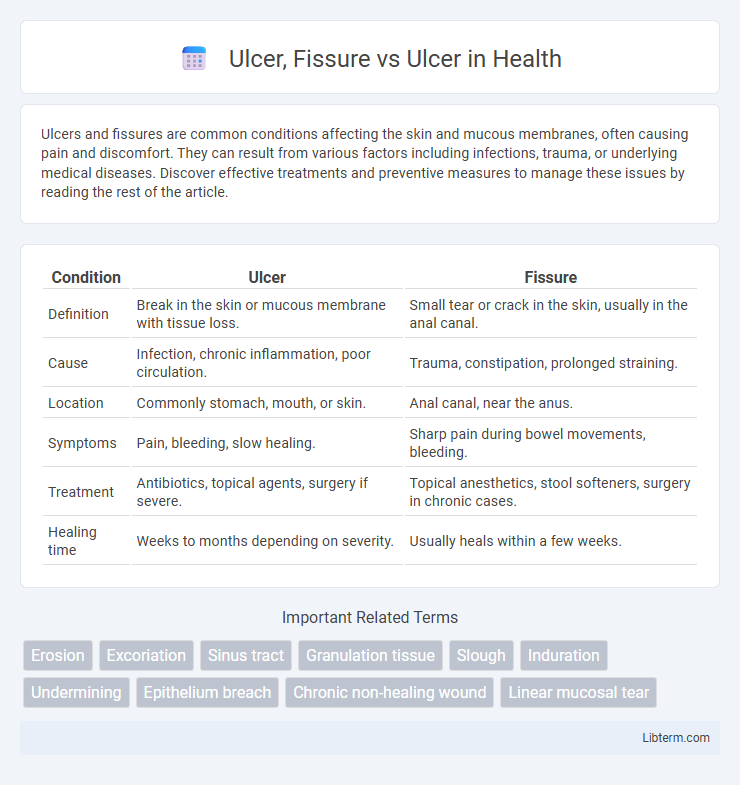 Ulcer, Fissure vs Ulcer in Health

Ulcers and fissures are common conditions affecting the skin and mucous membranes, often causing pain and discomfort. They can result from various factors including infections, trauma, or underlying medical diseases. Discover effective treatments and preventive measures to manage these issues by reading the rest of the article.

| Condition | Ulcer | Fissure |
|---|---|---|
| Definition | Break in the skin or mucous membrane with tissue loss. | Small tear or crack in the skin, usually in the anal canal. |
| Cause | Infection, chronic inflammation, poor circulation. | Trauma, constipation, prolonged straining. |
| Location | Commonly stomach, mouth, or skin. | Anal canal, near the anus. |
| Symptoms | Pain, bleeding, slow healing. | Sharp pain during bowel movements, bleeding. |
| Treatment | Antibiotics, topical agents, surgery if severe. | Topical anesthetics, stool softeners, surgery in chronic cases. |
| Healing time | Weeks to months depending on severity. | Usually heals within a few weeks. |

Important Related Terms

Erosion
Excoriation
Sinus tract
Granulation tissue
Slough
Induration
Undermining
Epithelium breach
Chronic non-healing wound
Linear mucosal tear

Libterm.com