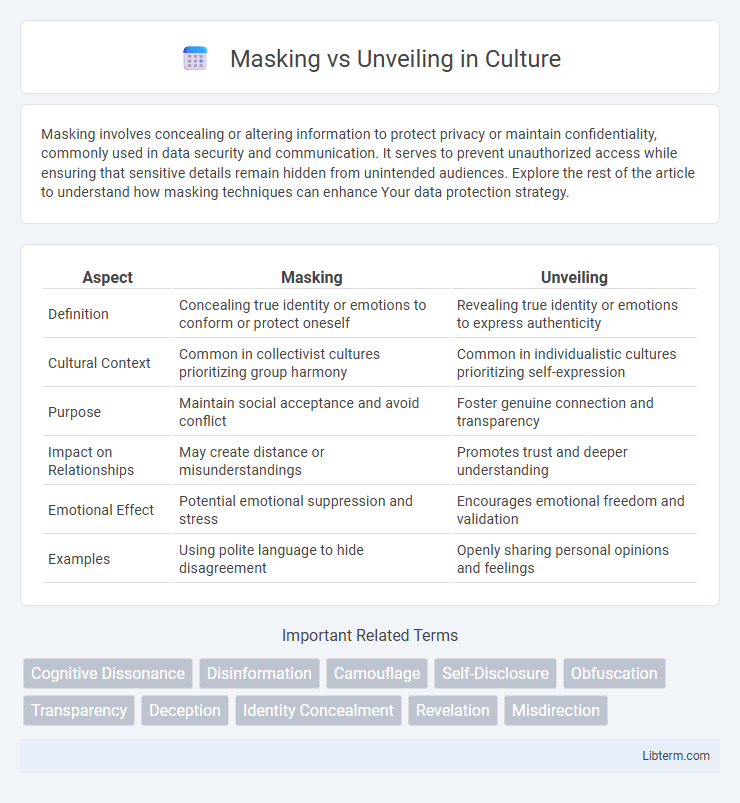 Masking vs Unveiling in Culture

Masking involves concealing or altering information to protect privacy or maintain confidentiality, commonly used in data security and communication. It serves to prevent unauthorized access while ensuring that sensitive details remain hidden from unintended audiences. Explore the rest of the article to understand how masking techniques can enhance Your data protection strategy.

| Aspect | Masking | Unveiling |
|---|---|---|
| Definition | Concealing true identity or emotions to conform or protect oneself | Revealing true identity or emotions to express authenticity |
| Cultural Context | Common in collectivist cultures prioritizing group harmony | Common in individualistic cultures prioritizing self-expression |
| Purpose | Maintain social acceptance and avoid conflict | Foster genuine connection and transparency |
| Impact on Relationships | May create distance or misunderstandings | Promotes trust and deeper understanding |
| Emotional Effect | Potential emotional suppression and stress | Encourages emotional freedom and validation |
| Examples | Using polite language to hide disagreement | Openly sharing personal opinions and feelings |

Important Related Terms

Cognitive Dissonance Disinformation Camouflage Self-Disclosure Obfuscation Transparency Deception Identity Concealment Revelation Misdirection

Libterm.com