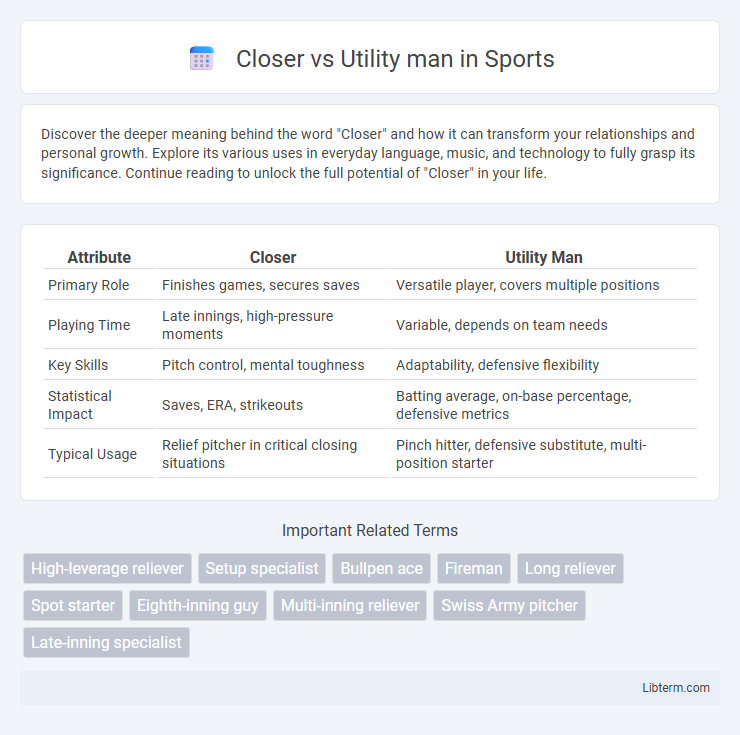 Closer vs Utility man in Sports

Discover the deeper meaning behind the word "Closer" and how it can transform your relationships and personal growth. Explore its various uses in everyday language, music, and technology to fully grasp its significance. Continue reading to unlock the full potential of "Closer" in your life.

| Attribute | Closer | Utility Man |
|---|---|---|
| Primary Role | Finishes games, secures saves | Versatile player, covers multiple positions |
| Playing Time | Late innings, high-pressure moments | Variable, depends on team needs |
| Key Skills | Pitch control, mental toughness | Adaptability, defensive flexibility |
| Statistical Impact | Saves, ERA, strikeouts | Batting average, on-base percentage, defensive metrics |
| Typical Usage | Relief pitcher in critical closing situations | Pinch hitter, defensive substitute, multi-position starter |

Important Related Terms

High-leverage reliever
Setup specialist
Bullpen ace
Fireman
Long reliever
Spot starter
Eighth-inning guy
Multi-inning reliever
Swiss Army pitcher
Late-inning specialist

Libterm.com