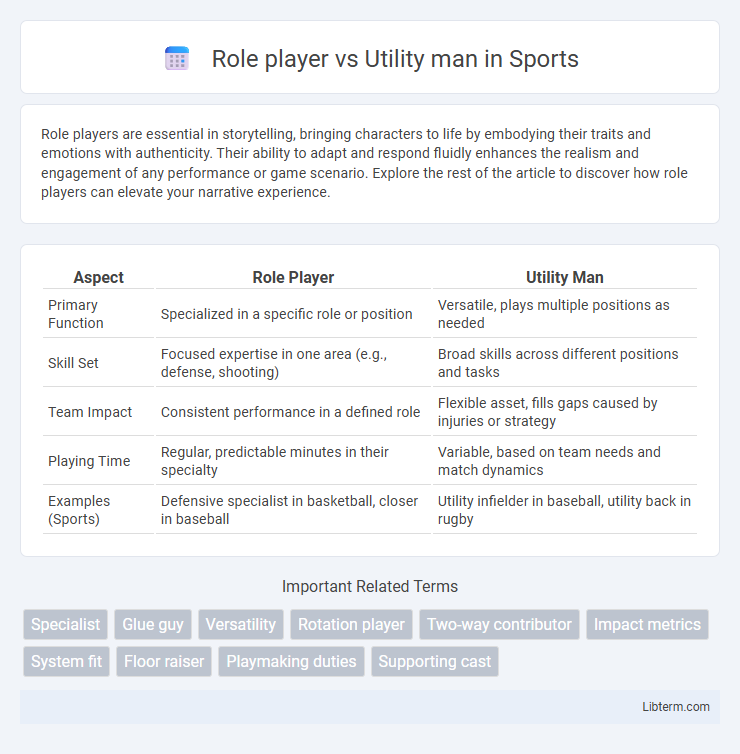 Role player vs Utility man in Sports

Role players are essential in storytelling, bringing characters to life by embodying their traits and emotions with authenticity. Their ability to adapt and respond fluidly enhances the realism and engagement of any performance or game scenario. Explore the rest of the article to discover how role players can elevate your narrative experience.

| Aspect | Role Player | Utility Man |
|---|---|---|
| Primary Function | Specialized in a specific role or position | Versatile, plays multiple positions as needed |
| Skill Set | Focused expertise in one area (e.g., defense, shooting) | Broad skills across different positions and tasks |
| Team Impact | Consistent performance in a defined role | Flexible asset, fills gaps caused by injuries or strategy |
| Playing Time | Regular, predictable minutes in their specialty | Variable, based on team needs and match dynamics |
| Examples (Sports) | Defensive specialist in basketball, closer in baseball | Utility infielder in baseball, utility back in rugby |

Important Related Terms

Specialist
Glue guy
Versatility
Rotation player
Two-way contributor
Impact metrics
System fit
Floor raiser
Playmaking duties
Supporting cast

Libterm.com