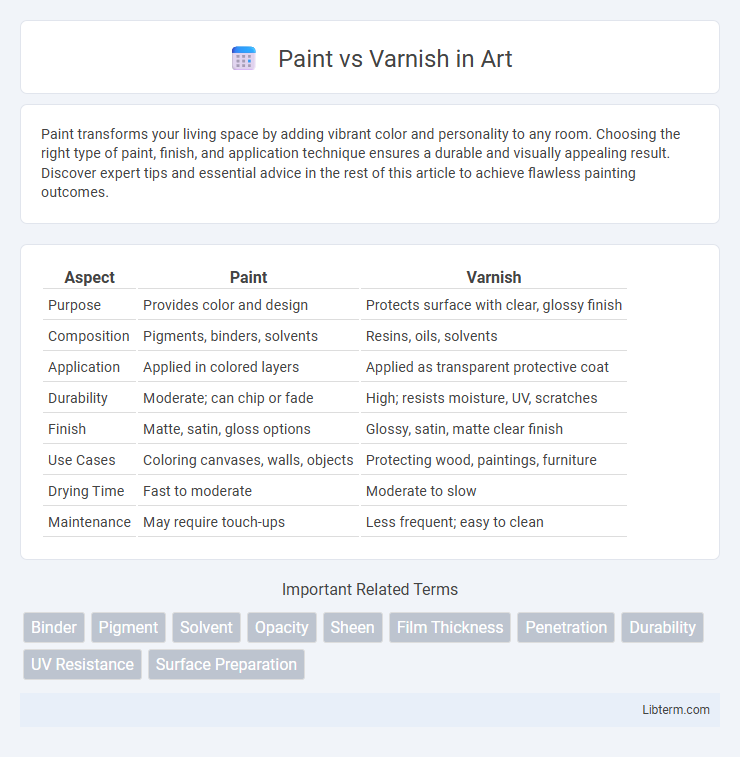 Paint vs Varnish in Art

Paint transforms your living space by adding vibrant color and personality to any room. Choosing the right type of paint, finish, and application technique ensures a durable and visually appealing result. Discover expert tips and essential advice in the rest of this article to achieve flawless painting outcomes.

| Aspect | Paint | Varnish |
|---|---|---|
| Purpose | Provides color and design | Protects surface with clear, glossy finish |
| Composition | Pigments, binders, solvents | Resins, oils, solvents |
| Application | Applied in colored layers | Applied as transparent protective coat |
| Durability | Moderate; can chip or fade | High; resists moisture, UV, scratches |
| Finish | Matte, satin, gloss options | Glossy, satin, matte clear finish |
| Use Cases | Coloring canvases, walls, objects | Protecting wood, paintings, furniture |
| Drying Time | Fast to moderate | Moderate to slow |
| Maintenance | May require touch-ups | Less frequent; easy to clean |

Important Related Terms

Binder Pigment Solvent Opacity Sheen Film Thickness Penetration Durability UV Resistance Surface Preparation

Libterm.com