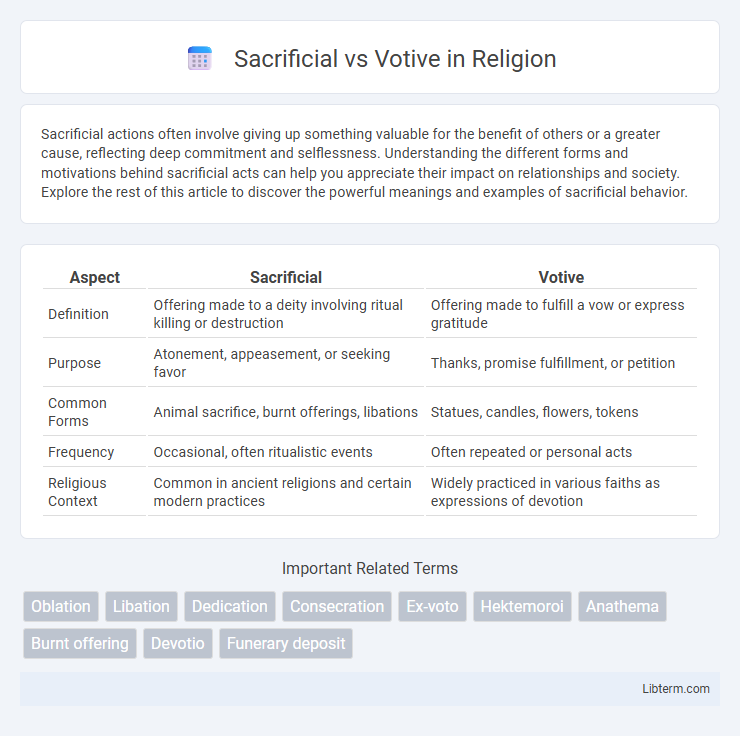 Sacrificial vs Votive in Religion

Sacrificial actions often involve giving up something valuable for the benefit of others or a greater cause, reflecting deep commitment and selflessness. Understanding the different forms and motivations behind sacrificial acts can help you appreciate their impact on relationships and society. Explore the rest of this article to discover the powerful meanings and examples of sacrificial behavior.

| Aspect | Sacrificial | Votive |
|---|---|---|
| Definition | Offering made to a deity involving ritual killing or destruction | Offering made to fulfill a vow or express gratitude |
| Purpose | Atonement, appeasement, or seeking favor | Thanks, promise fulfillment, or petition |
| Common Forms | Animal sacrifice, burnt offerings, libations | Statues, candles, flowers, tokens |
| Frequency | Occasional, often ritualistic events | Often repeated or personal acts |
| Religious Context | Common in ancient religions and certain modern practices | Widely practiced in various faiths as expressions of devotion |

Important Related Terms

Oblation Libation Dedication Consecration Ex-voto Hektemoroi Anathema Burnt offering Devotio Funerary deposit

Libterm.com