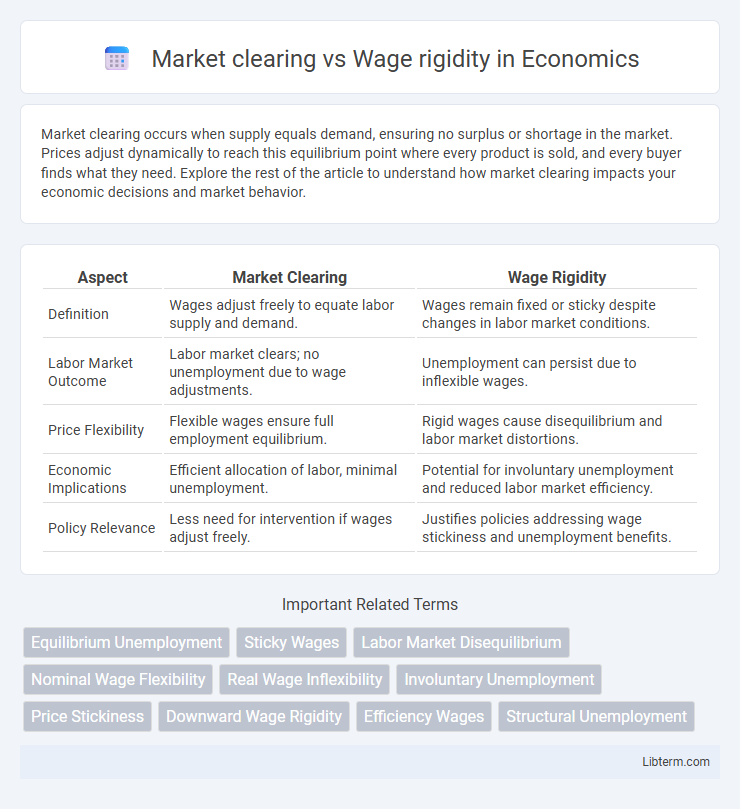 Market clearing vs Wage rigidity in Economics

Market clearing occurs when supply equals demand, ensuring no surplus or shortage in the market. Prices adjust dynamically to reach this equilibrium point where every product is sold, and every buyer finds what they need. Explore the rest of the article to understand how market clearing impacts your economic decisions and market behavior.

| Aspect | Market Clearing | Wage Rigidity |
|---|---|---|
| Definition | Wages adjust freely to equate labor supply and demand. | Wages remain fixed or sticky despite changes in labor market conditions. |
| Labor Market Outcome | Labor market clears; no unemployment due to wage adjustments. | Unemployment can persist due to inflexible wages. |
| Price Flexibility | Flexible wages ensure full employment equilibrium. | Rigid wages cause disequilibrium and labor market distortions. |
| Economic Implications | Efficient allocation of labor, minimal unemployment. | Potential for involuntary unemployment and reduced labor market efficiency. |
| Policy Relevance | Less need for intervention if wages adjust freely. | Justifies policies addressing wage stickiness and unemployment benefits. |

Important Related Terms

Equilibrium Unemployment
Sticky Wages
Labor Market Disequilibrium
Nominal Wage Flexibility
Real Wage Inflexibility
Involuntary Unemployment
Price Stickiness
Downward Wage Rigidity
Efficiency Wages
Structural Unemployment

Libterm.com