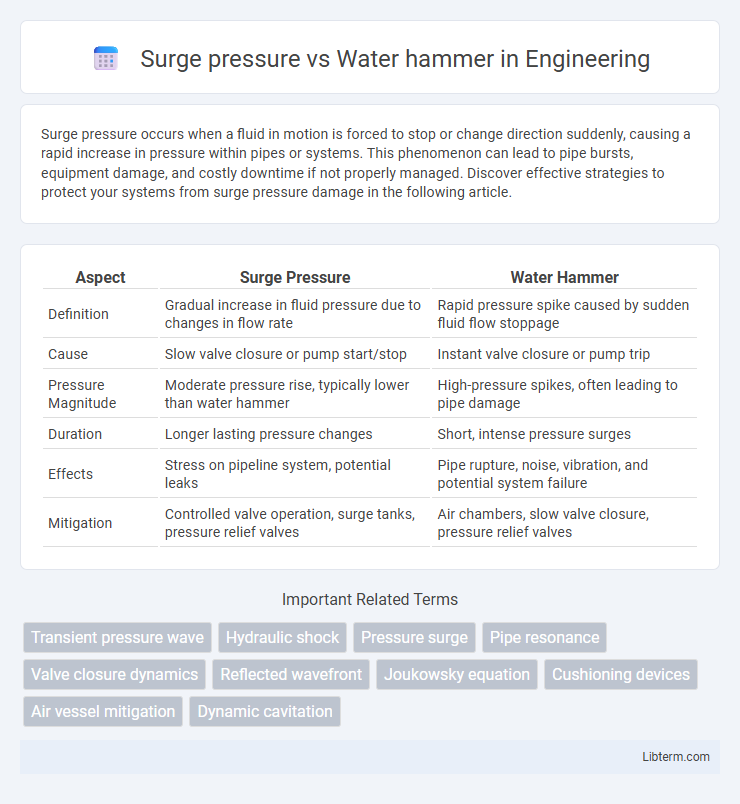 Surge pressure vs Water hammer in Engineering

Surge pressure occurs when a fluid in motion is forced to stop or change direction suddenly, causing a rapid increase in pressure within pipes or systems. This phenomenon can lead to pipe bursts, equipment damage, and costly downtime if not properly managed. Discover effective strategies to protect your systems from surge pressure damage in the following article.

| Aspect | Surge Pressure | Water Hammer |
|---|---|---|
| Definition | Gradual increase in fluid pressure due to changes in flow rate | Rapid pressure spike caused by sudden fluid flow stoppage |
| Cause | Slow valve closure or pump start/stop | Instant valve closure or pump trip |
| Pressure Magnitude | Moderate pressure rise, typically lower than water hammer | High-pressure spikes, often leading to pipe damage |
| Duration | Longer lasting pressure changes | Short, intense pressure surges |
| Effects | Stress on pipeline system, potential leaks | Pipe rupture, noise, vibration, and potential system failure |
| Mitigation | Controlled valve operation, surge tanks, pressure relief valves | Air chambers, slow valve closure, pressure relief valves |

Important Related Terms

Transient pressure wave
Hydraulic shock
Pressure surge
Pipe resonance
Valve closure dynamics
Reflected wavefront
Joukowsky equation
Cushioning devices
Air vessel mitigation
Dynamic cavitation

Libterm.com