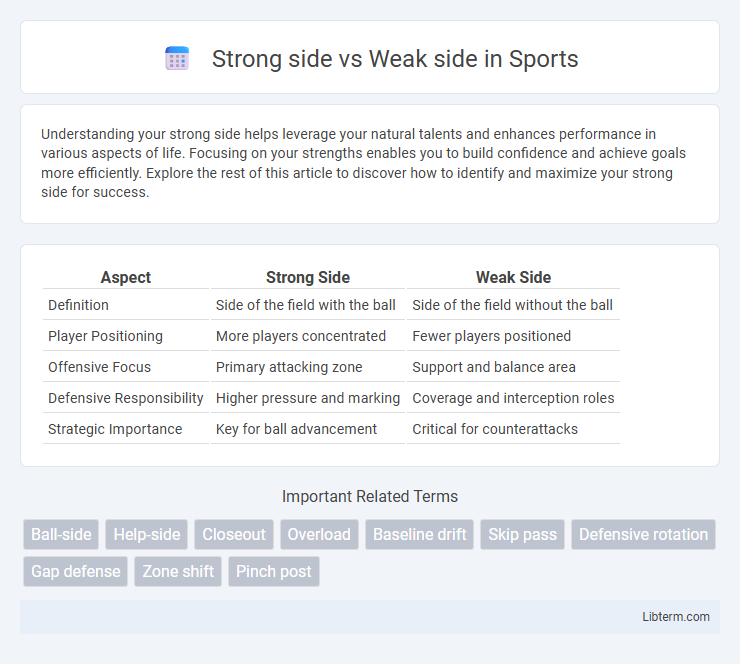 Strong side vs Weak side in Sports

Understanding your strong side helps leverage your natural talents and enhances performance in various aspects of life. Focusing on your strengths enables you to build confidence and achieve goals more efficiently. Explore the rest of this article to discover how to identify and maximize your strong side for success.

| Aspect | Strong Side | Weak Side |
|---|---|---|
| Definition | Side of the field with the ball | Side of the field without the ball |
| Player Positioning | More players concentrated | Fewer players positioned |
| Offensive Focus | Primary attacking zone | Support and balance area |
| Defensive Responsibility | Higher pressure and marking | Coverage and interception roles |
| Strategic Importance | Key for ball advancement | Critical for counterattacks |

Important Related Terms

Ball-side Help-side Closeout Overload Baseline drift Skip pass Defensive rotation Gap defense Zone shift Pinch post

Libterm.com