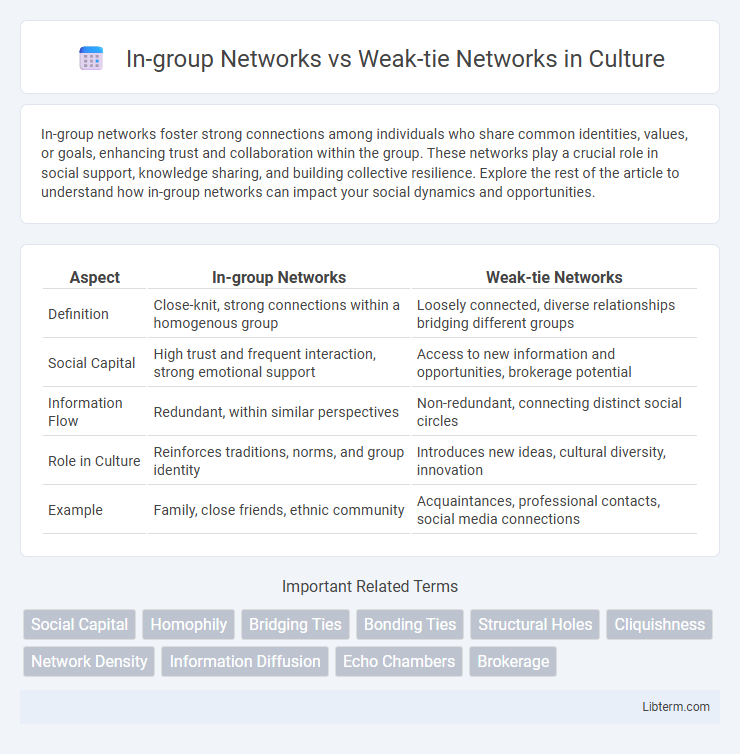 In-group Networks vs Weak-tie Networks in Culture

In-group networks foster strong connections among individuals who share common identities, values, or goals, enhancing trust and collaboration within the group. These networks play a crucial role in social support, knowledge sharing, and building collective resilience. Explore the rest of the article to understand how in-group networks can impact your social dynamics and opportunities.

| Aspect | In-group Networks | Weak-tie Networks |
|---|---|---|
| Definition | Close-knit, strong connections within a homogenous group | Loosely connected, diverse relationships bridging different groups |
| Social Capital | High trust and frequent interaction, strong emotional support | Access to new information and opportunities, brokerage potential |
| Information Flow | Redundant, within similar perspectives | Non-redundant, connecting distinct social circles |
| Role in Culture | Reinforces traditions, norms, and group identity | Introduces new ideas, cultural diversity, innovation |
| Example | Family, close friends, ethnic community | Acquaintances, professional contacts, social media connections |

Important Related Terms

Social Capital
Homophily
Bridging Ties
Bonding Ties
Structural Holes
Cliquishness
Network Density
Information Diffusion
Echo Chambers
Brokerage

Libterm.com