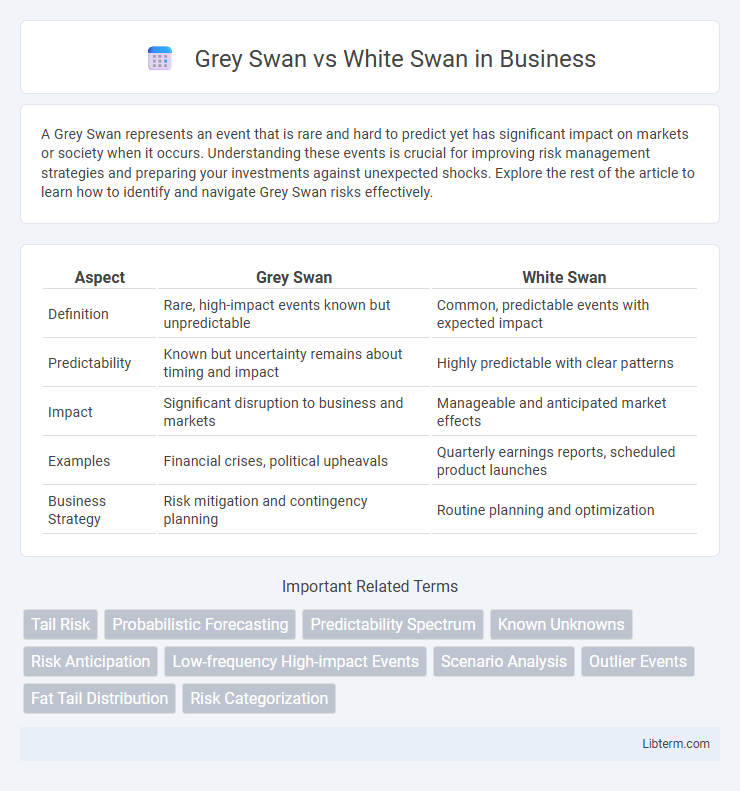 Grey Swan vs White Swan in Business

A Grey Swan represents an event that is rare and hard to predict yet has significant impact on markets or society when it occurs. Understanding these events is crucial for improving risk management strategies and preparing your investments against unexpected shocks. Explore the rest of the article to learn how to identify and navigate Grey Swan risks effectively.

| Aspect | Grey Swan | White Swan |
|---|---|---|
| Definition | Rare, high-impact events known but unpredictable | Common, predictable events with expected impact |
| Predictability | Known but uncertainty remains about timing and impact | Highly predictable with clear patterns |
| Impact | Significant disruption to business and markets | Manageable and anticipated market effects |
| Examples | Financial crises, political upheavals | Quarterly earnings reports, scheduled product launches |
| Business Strategy | Risk mitigation and contingency planning | Routine planning and optimization |

Important Related Terms

Tail Risk
Probabilistic Forecasting
Predictability Spectrum
Known Unknowns
Risk Anticipation
Low-frequency High-impact Events
Scenario Analysis
Outlier Events
Fat Tail Distribution
Risk Categorization

Libterm.com