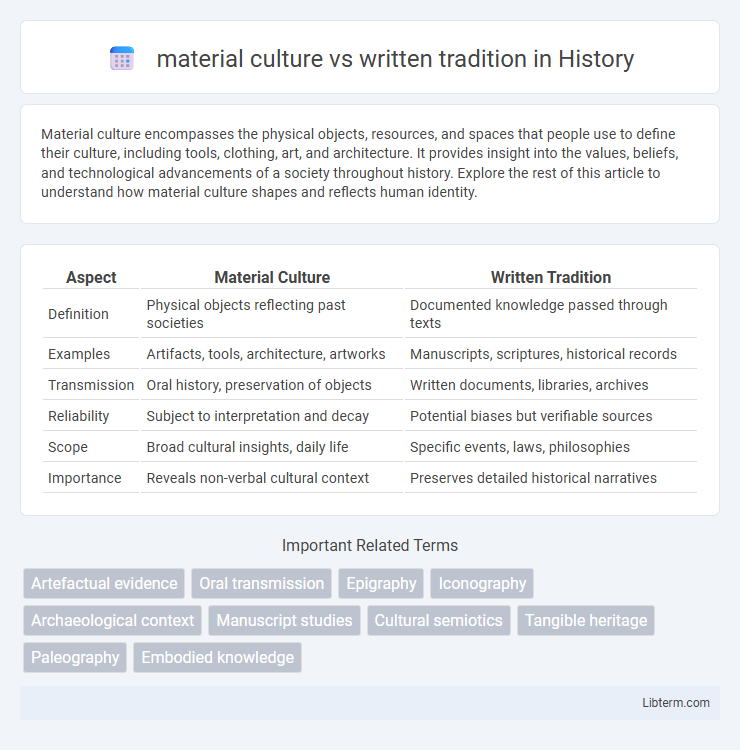 material culture vs written tradition in History

Material culture encompasses the physical objects, resources, and spaces that people use to define their culture, including tools, clothing, art, and architecture. It provides insight into the values, beliefs, and technological advancements of a society throughout history. Explore the rest of this article to understand how material culture shapes and reflects human identity.

| Aspect | Material Culture | Written Tradition |
|---|---|---|
| Definition | Physical objects reflecting past societies | Documented knowledge passed through texts |
| Examples | Artifacts, tools, architecture, artworks | Manuscripts, scriptures, historical records |
| Transmission | Oral history, preservation of objects | Written documents, libraries, archives |
| Reliability | Subject to interpretation and decay | Potential biases but verifiable sources |
| Scope | Broad cultural insights, daily life | Specific events, laws, philosophies |
| Importance | Reveals non-verbal cultural context | Preserves detailed historical narratives |

Important Related Terms

Artefactual evidence
Oral transmission
Epigraphy
Iconography
Archaeological context
Manuscript studies
Cultural semiotics
Tangible heritage
Paleography
Embodied knowledge

Libterm.com