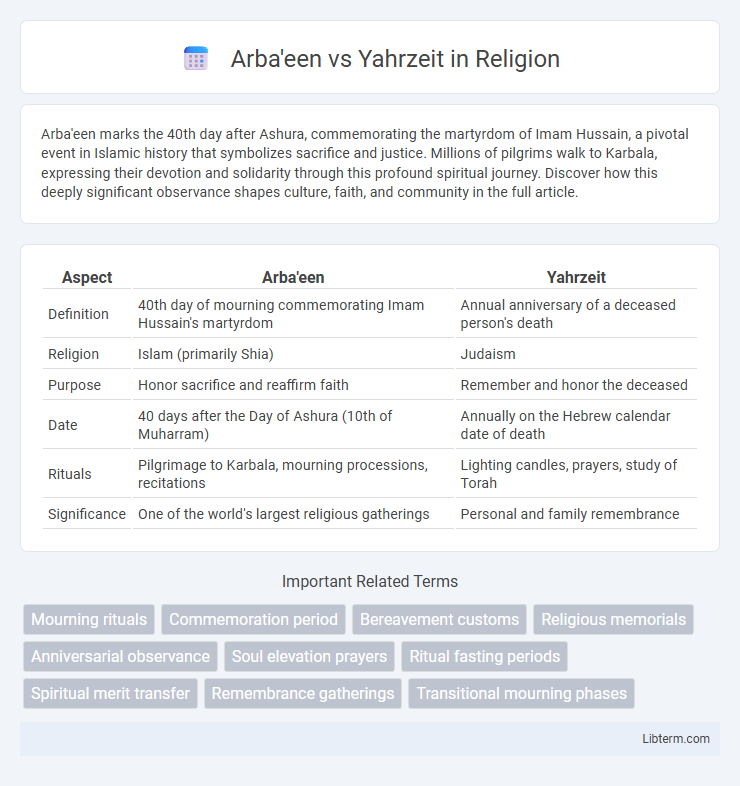 Arba'een vs Yahrzeit in Religion

Arba'een marks the 40th day after Ashura, commemorating the martyrdom of Imam Hussain, a pivotal event in Islamic history that symbolizes sacrifice and justice. Millions of pilgrims walk to Karbala, expressing their devotion and solidarity through this profound spiritual journey. Discover how this deeply significant observance shapes culture, faith, and community in the full article.

| Aspect | Arba'een | Yahrzeit |
|---|---|---|
| Definition | 40th day of mourning commemorating Imam Hussain's martyrdom | Annual anniversary of a deceased person's death |
| Religion | Islam (primarily Shia) | Judaism |
| Purpose | Honor sacrifice and reaffirm faith | Remember and honor the deceased |
| Date | 40 days after the Day of Ashura (10th of Muharram) | Annually on the Hebrew calendar date of death |
| Rituals | Pilgrimage to Karbala, mourning processions, recitations | Lighting candles, prayers, study of Torah |
| Significance | One of the world's largest religious gatherings | Personal and family remembrance |

Important Related Terms

Mourning rituals
Commemoration period
Bereavement customs
Religious memorials
Anniversarial observance
Soul elevation prayers
Ritual fasting periods
Spiritual merit transfer
Remembrance gatherings
Transitional mourning phases

Libterm.com