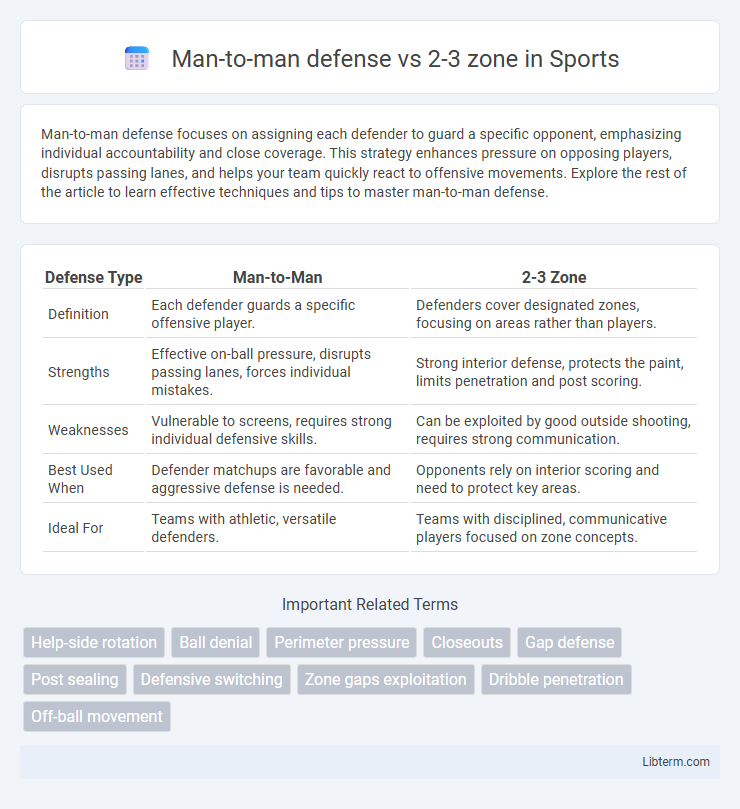 Man-to-man defense vs 2-3 zone in Sports

Man-to-man defense focuses on assigning each defender to guard a specific opponent, emphasizing individual accountability and close coverage. This strategy enhances pressure on opposing players, disrupts passing lanes, and helps your team quickly react to offensive movements. Explore the rest of the article to learn effective techniques and tips to master man-to-man defense.

| Defense Type | Man-to-Man | 2-3 Zone |
|---|---|---|
| Definition | Each defender guards a specific offensive player. | Defenders cover designated zones, focusing on areas rather than players. |
| Strengths | Effective on-ball pressure, disrupts passing lanes, forces individual mistakes. | Strong interior defense, protects the paint, limits penetration and post scoring. |
| Weaknesses | Vulnerable to screens, requires strong individual defensive skills. | Can be exploited by good outside shooting, requires strong communication. |
| Best Used When | Defender matchups are favorable and aggressive defense is needed. | Opponents rely on interior scoring and need to protect key areas. |
| Ideal For | Teams with athletic, versatile defenders. | Teams with disciplined, communicative players focused on zone concepts. |

Important Related Terms

Help-side rotation
Ball denial
Perimeter pressure
Closeouts
Gap defense
Post sealing
Defensive switching
Zone gaps exploitation
Dribble penetration
Off-ball movement

Libterm.com