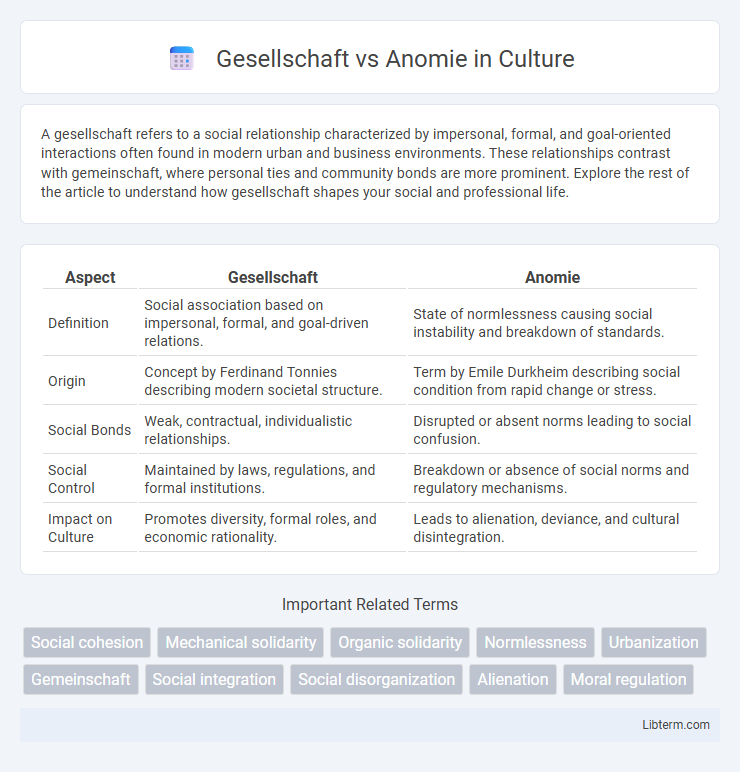 Gesellschaft vs Anomie in Culture

A gesellschaft refers to a social relationship characterized by impersonal, formal, and goal-oriented interactions often found in modern urban and business environments. These relationships contrast with gemeinschaft, where personal ties and community bonds are more prominent. Explore the rest of the article to understand how gesellschaft shapes your social and professional life.

| Aspect | Gesellschaft | Anomie |
|---|---|---|
| Definition | Social association based on impersonal, formal, and goal-driven relations. | State of normlessness causing social instability and breakdown of standards. |
| Origin | Concept by Ferdinand Tonnies describing modern societal structure. | Term by Emile Durkheim describing social condition from rapid change or stress. |
| Social Bonds | Weak, contractual, individualistic relationships. | Disrupted or absent norms leading to social confusion. |
| Social Control | Maintained by laws, regulations, and formal institutions. | Breakdown or absence of social norms and regulatory mechanisms. |
| Impact on Culture | Promotes diversity, formal roles, and economic rationality. | Leads to alienation, deviance, and cultural disintegration. |

Important Related Terms

Social cohesion
Mechanical solidarity
Organic solidarity
Normlessness
Urbanization
Gemeinschaft
Social integration
Social disorganization
Alienation
Moral regulation

Libterm.com