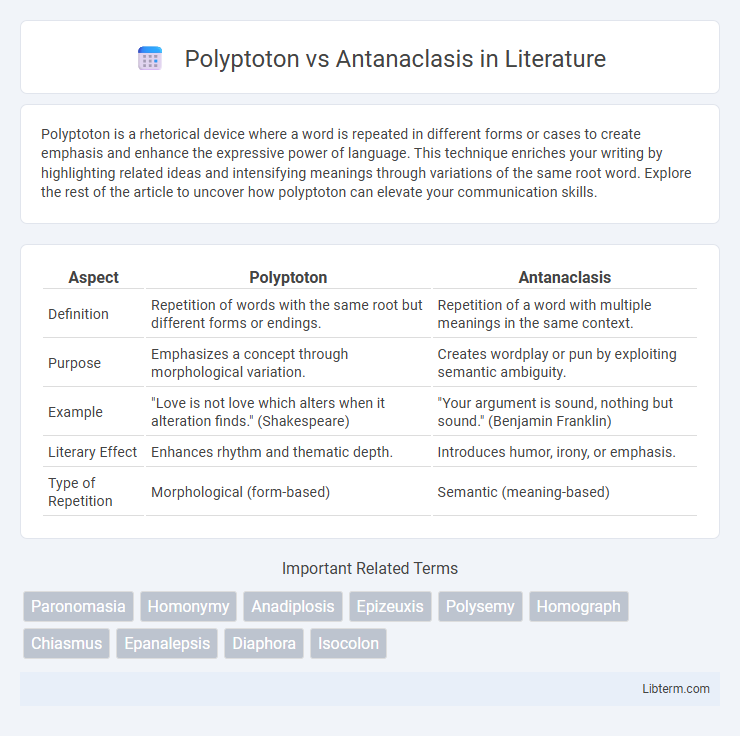 Polyptoton vs Antanaclasis in Literature

Polyptoton is a rhetorical device where a word is repeated in different forms or cases to create emphasis and enhance the expressive power of language. This technique enriches your writing by highlighting related ideas and intensifying meanings through variations of the same root word. Explore the rest of the article to uncover how polyptoton can elevate your communication skills.

| Aspect | Polyptoton | Antanaclasis |
|---|---|---|
| Definition | Repetition of words with the same root but different forms or endings. | Repetition of a word with multiple meanings in the same context. |
| Purpose | Emphasizes a concept through morphological variation. | Creates wordplay or pun by exploiting semantic ambiguity. |
| Example | "Love is not love which alters when it alteration finds." (Shakespeare) | "Your argument is sound, nothing but sound." (Benjamin Franklin) |
| Literary Effect | Enhances rhythm and thematic depth. | Introduces humor, irony, or emphasis. |
| Type of Repetition | Morphological (form-based) | Semantic (meaning-based) |

Important Related Terms

Paronomasia Homonymy Anadiplosis Epizeuxis Polysemy Homograph Chiasmus Epanalepsis Diaphora Isocolon

Libterm.com