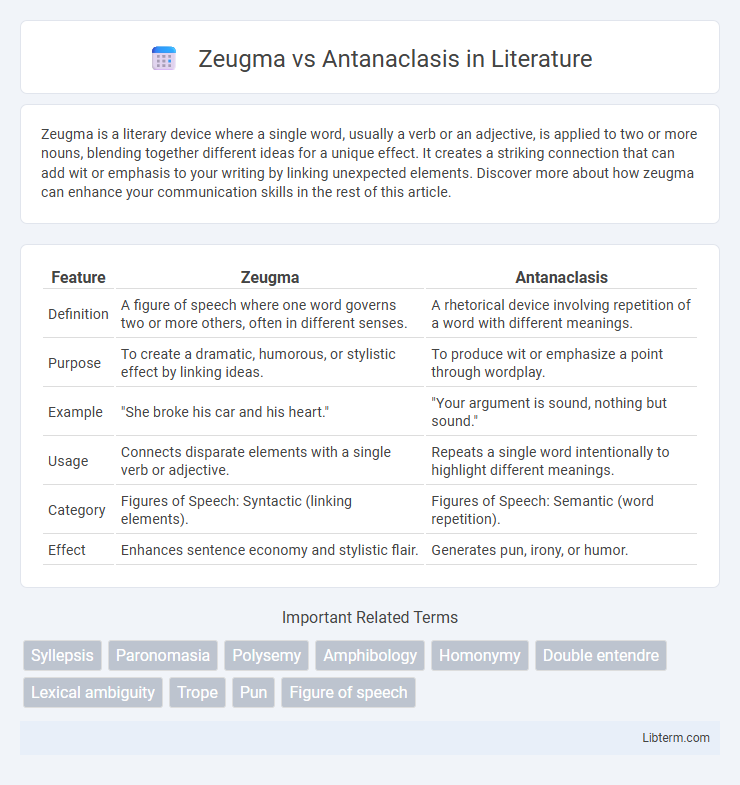 Zeugma vs Antanaclasis in Literature

Zeugma is a literary device where a single word, usually a verb or an adjective, is applied to two or more nouns, blending together different ideas for a unique effect. It creates a striking connection that can add wit or emphasis to your writing by linking unexpected elements. Discover more about how zeugma can enhance your communication skills in the rest of this article.

| Feature | Zeugma | Antanaclasis |
|---|---|---|
| Definition | A figure of speech where one word governs two or more others, often in different senses. | A rhetorical device involving repetition of a word with different meanings. |
| Purpose | To create a dramatic, humorous, or stylistic effect by linking ideas. | To produce wit or emphasize a point through wordplay. |
| Example | "She broke his car and his heart." | "Your argument is sound, nothing but sound." |
| Usage | Connects disparate elements with a single verb or adjective. | Repeats a single word intentionally to highlight different meanings. |
| Category | Figures of Speech: Syntactic (linking elements). | Figures of Speech: Semantic (word repetition). |
| Effect | Enhances sentence economy and stylistic flair. | Generates pun, irony, or humor. |

Important Related Terms

Syllepsis Paronomasia Polysemy Amphibology Homonymy Double entendre Lexical ambiguity Trope Pun Figure of speech

Libterm.com