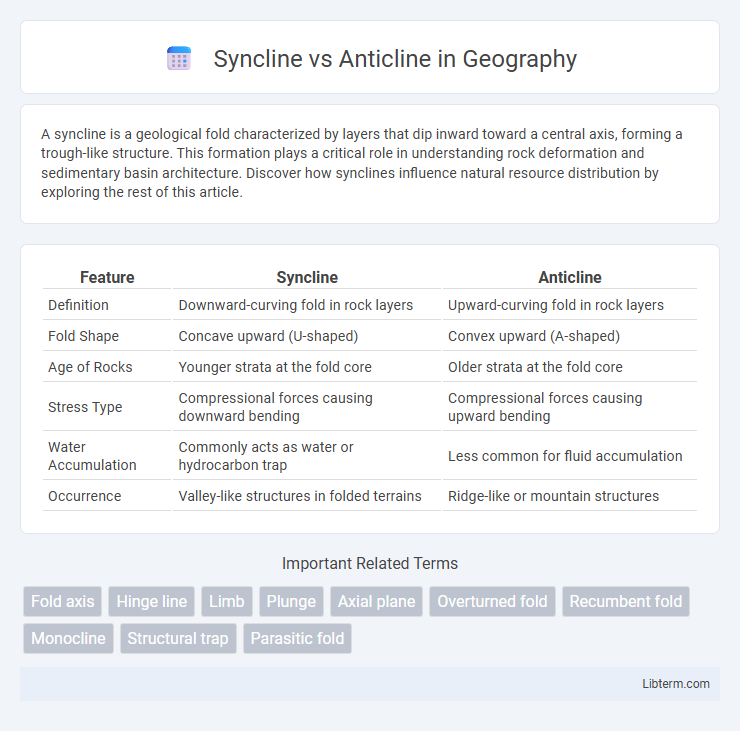 Syncline vs Anticline in Geography

A syncline is a geological fold characterized by layers that dip inward toward a central axis, forming a trough-like structure. This formation plays a critical role in understanding rock deformation and sedimentary basin architecture. Discover how synclines influence natural resource distribution by exploring the rest of this article.

| Feature | Syncline | Anticline |
|---|---|---|
| Definition | Downward-curving fold in rock layers | Upward-curving fold in rock layers |
| Fold Shape | Concave upward (U-shaped) | Convex upward (A-shaped) |
| Age of Rocks | Younger strata at the fold core | Older strata at the fold core |
| Stress Type | Compressional forces causing downward bending | Compressional forces causing upward bending |
| Water Accumulation | Commonly acts as water or hydrocarbon trap | Less common for fluid accumulation |
| Occurrence | Valley-like structures in folded terrains | Ridge-like or mountain structures |

Important Related Terms

Fold axis Hinge line Limb Plunge Axial plane Overturned fold Recumbent fold Monocline Structural trap Parasitic fold

Libterm.com