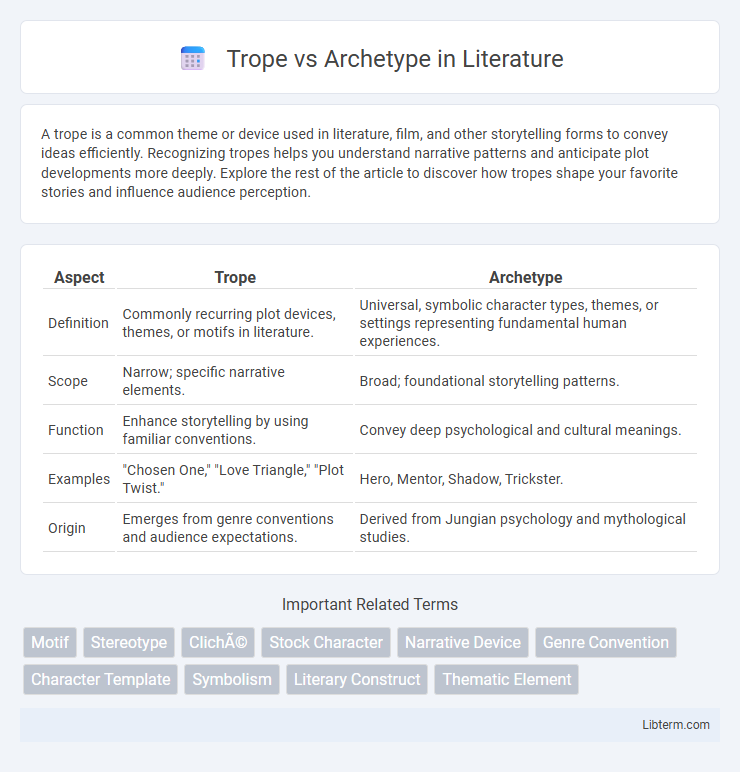 Trope vs Archetype in Literature

A trope is a common theme or device used in literature, film, and other storytelling forms to convey ideas efficiently. Recognizing tropes helps you understand narrative patterns and anticipate plot developments more deeply. Explore the rest of the article to discover how tropes shape your favorite stories and influence audience perception.

| Aspect | Trope | Archetype |
|---|---|---|
| Definition | Commonly recurring plot devices, themes, or motifs in literature. | Universal, symbolic character types, themes, or settings representing fundamental human experiences. |
| Scope | Narrow; specific narrative elements. | Broad; foundational storytelling patterns. |
| Function | Enhance storytelling by using familiar conventions. | Convey deep psychological and cultural meanings. |
| Examples | "Chosen One," "Love Triangle," "Plot Twist." | Hero, Mentor, Shadow, Trickster. |
| Origin | Emerges from genre conventions and audience expectations. | Derived from Jungian psychology and mythological studies. |

Important Related Terms

Motif Stereotype ClichÃ© Stock Character Narrative Device Genre Convention Character Template Symbolism Literary Construct Thematic Element

Libterm.com