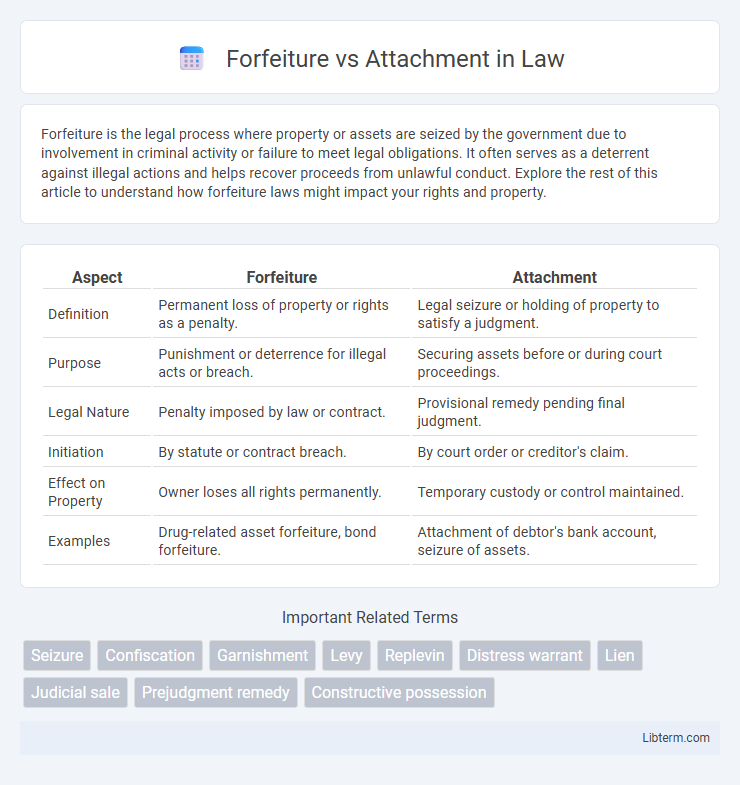 Forfeiture vs Attachment in Law

Forfeiture is the legal process where property or assets are seized by the government due to involvement in criminal activity or failure to meet legal obligations. It often serves as a deterrent against illegal actions and helps recover proceeds from unlawful conduct. Explore the rest of this article to understand how forfeiture laws might impact your rights and property.

| Aspect | Forfeiture | Attachment |
|---|---|---|
| Definition | Permanent loss of property or rights as a penalty. | Legal seizure or holding of property to satisfy a judgment. |
| Purpose | Punishment or deterrence for illegal acts or breach. | Securing assets before or during court proceedings. |
| Legal Nature | Penalty imposed by law or contract. | Provisional remedy pending final judgment. |
| Initiation | By statute or contract breach. | By court order or creditor's claim. |
| Effect on Property | Owner loses all rights permanently. | Temporary custody or control maintained. |
| Examples | Drug-related asset forfeiture, bond forfeiture. | Attachment of debtor's bank account, seizure of assets. |

Important Related Terms

Seizure Confiscation Garnishment Levy Replevin Distress warrant Lien Judicial sale Prejudgment remedy Constructive possession

Libterm.com