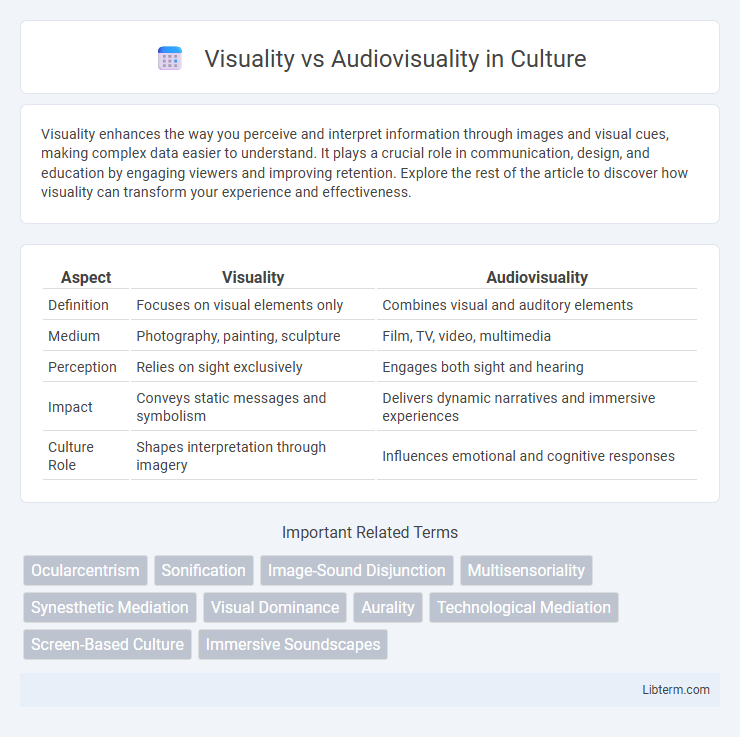 Visuality vs Audiovisuality in Culture

Visuality enhances the way you perceive and interpret information through images and visual cues, making complex data easier to understand. It plays a crucial role in communication, design, and education by engaging viewers and improving retention. Explore the rest of the article to discover how visuality can transform your experience and effectiveness.

| Aspect | Visuality | Audiovisuality |
|---|---|---|
| Definition | Focuses on visual elements only | Combines visual and auditory elements |
| Medium | Photography, painting, sculpture | Film, TV, video, multimedia |
| Perception | Relies on sight exclusively | Engages both sight and hearing |
| Impact | Conveys static messages and symbolism | Delivers dynamic narratives and immersive experiences |
| Culture Role | Shapes interpretation through imagery | Influences emotional and cognitive responses |

Important Related Terms

Ocularcentrism
Sonification
Image-Sound Disjunction
Multisensoriality
Synesthetic Mediation
Visual Dominance
Aurality
Technological Mediation
Screen-Based Culture
Immersive Soundscapes

Libterm.com