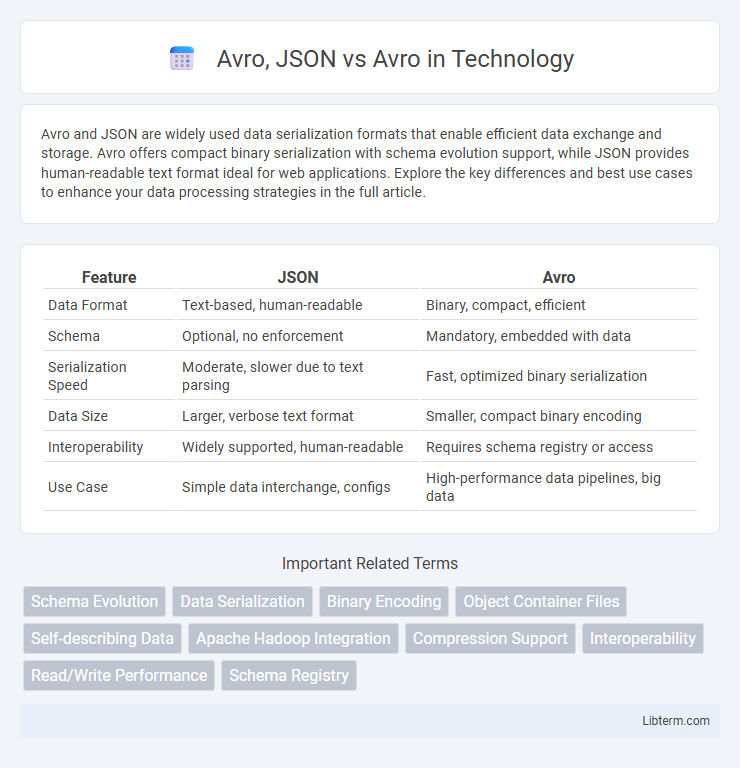 Avro, JSON vs Avro in Technology

Avro and JSON are widely used data serialization formats that enable efficient data exchange and storage. Avro offers compact binary serialization with schema evolution support, while JSON provides human-readable text format ideal for web applications. Explore the key differences and best use cases to enhance your data processing strategies in the full article.

| Feature | JSON | Avro |
|---|---|---|
| Data Format | Text-based, human-readable | Binary, compact, efficient |
| Schema | Optional, no enforcement | Mandatory, embedded with data |
| Serialization Speed | Moderate, slower due to text parsing | Fast, optimized binary serialization |
| Data Size | Larger, verbose text format | Smaller, compact binary encoding |
| Interoperability | Widely supported, human-readable | Requires schema registry or access |
| Use Case | Simple data interchange, configs | High-performance data pipelines, big data |

Important Related Terms

Schema Evolution
Data Serialization
Binary Encoding
Object Container Files
Self-describing Data
Apache Hadoop Integration
Compression Support
Interoperability
Read/Write Performance
Schema Registry

Libterm.com