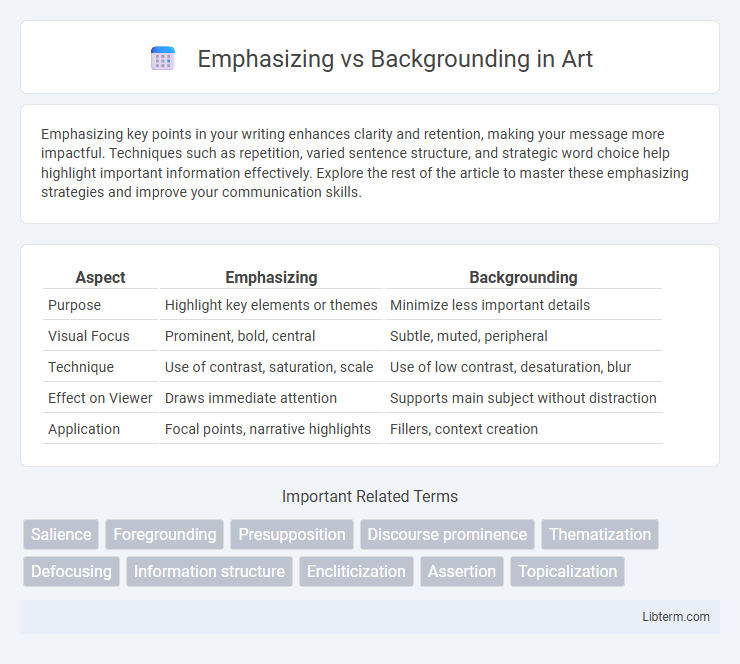 Emphasizing vs Backgrounding in Art

Emphasizing key points in your writing enhances clarity and retention, making your message more impactful. Techniques such as repetition, varied sentence structure, and strategic word choice help highlight important information effectively. Explore the rest of the article to master these emphasizing strategies and improve your communication skills.

| Aspect | Emphasizing | Backgrounding |
|---|---|---|
| Purpose | Highlight key elements or themes | Minimize less important details |
| Visual Focus | Prominent, bold, central | Subtle, muted, peripheral |
| Technique | Use of contrast, saturation, scale | Use of low contrast, desaturation, blur |
| Effect on Viewer | Draws immediate attention | Supports main subject without distraction |
| Application | Focal points, narrative highlights | Fillers, context creation |

Important Related Terms

Salience
Foregrounding
Presupposition
Discourse prominence
Thematization
Defocusing
Information structure
Encliticization
Assertion
Topicalization

Libterm.com