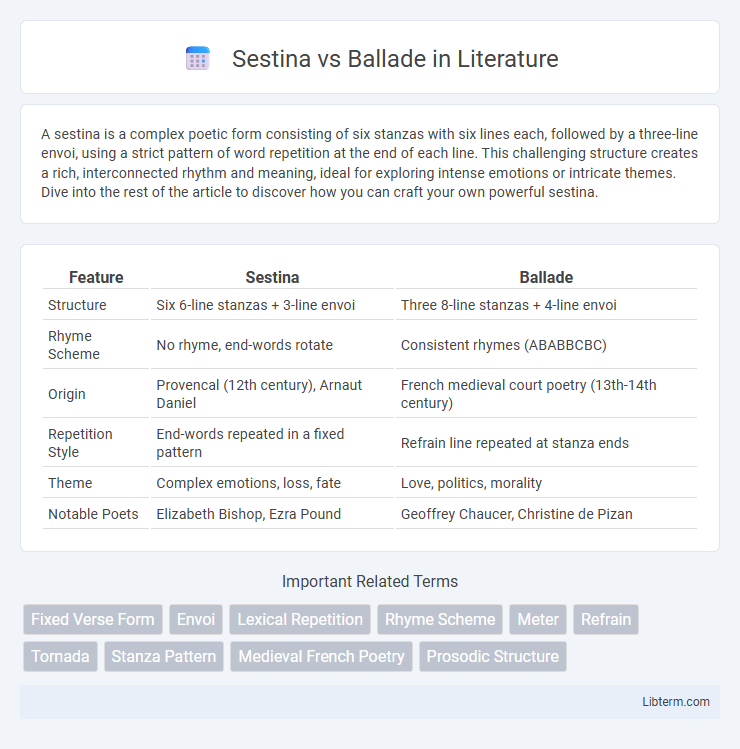 Sestina vs Ballade in Literature

A sestina is a complex poetic form consisting of six stanzas with six lines each, followed by a three-line envoi, using a strict pattern of word repetition at the end of each line. This challenging structure creates a rich, interconnected rhythm and meaning, ideal for exploring intense emotions or intricate themes. Dive into the rest of the article to discover how you can craft your own powerful sestina.

| Feature | Sestina | Ballade |
|---|---|---|
| Structure | Six 6-line stanzas + 3-line envoi | Three 8-line stanzas + 4-line envoi |
| Rhyme Scheme | No rhyme, end-words rotate | Consistent rhymes (ABABBCBC) |
| Origin | Provencal (12th century), Arnaut Daniel | French medieval court poetry (13th-14th century) |
| Repetition Style | End-words repeated in a fixed pattern | Refrain line repeated at stanza ends |
| Theme | Complex emotions, loss, fate | Love, politics, morality |
| Notable Poets | Elizabeth Bishop, Ezra Pound | Geoffrey Chaucer, Christine de Pizan |

Important Related Terms

Fixed Verse Form
Envoi
Lexical Repetition
Rhyme Scheme
Meter
Refrain
Tornada
Stanza Pattern
Medieval French Poetry
Prosodic Structure

Libterm.com