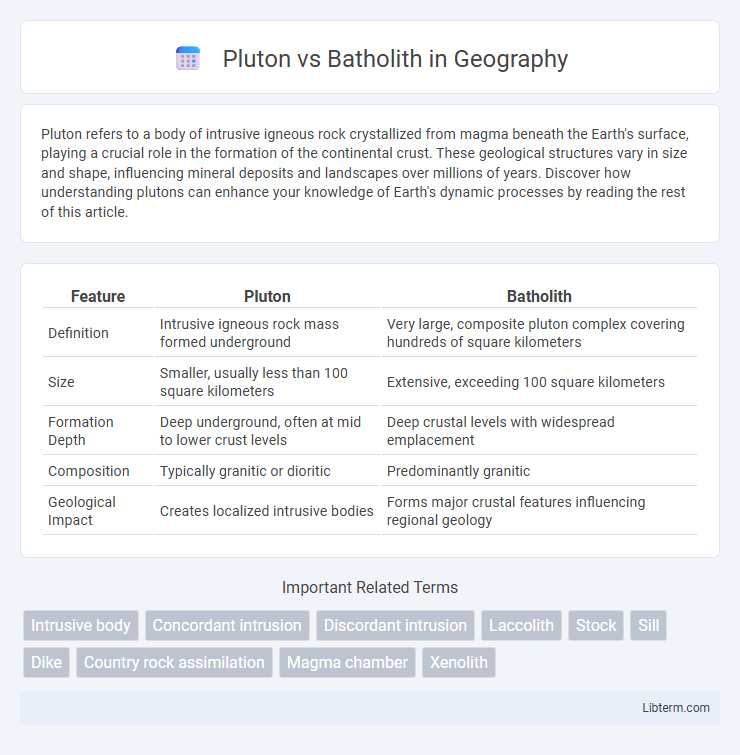 Pluton vs Batholith in Geography

Pluton refers to a body of intrusive igneous rock crystallized from magma beneath the Earth's surface, playing a crucial role in the formation of the continental crust. These geological structures vary in size and shape, influencing mineral deposits and landscapes over millions of years. Discover how understanding plutons can enhance your knowledge of Earth's dynamic processes by reading the rest of this article.

| Feature | Pluton | Batholith |
|---|---|---|
| Definition | Intrusive igneous rock mass formed underground | Very large, composite pluton complex covering hundreds of square kilometers |
| Size | Smaller, usually less than 100 square kilometers | Extensive, exceeding 100 square kilometers |
| Formation Depth | Deep underground, often at mid to lower crust levels | Deep crustal levels with widespread emplacement |
| Composition | Typically granitic or dioritic | Predominantly granitic |
| Geological Impact | Creates localized intrusive bodies | Forms major crustal features influencing regional geology |

Important Related Terms

Intrusive body
Concordant intrusion
Discordant intrusion
Laccolith
Stock
Sill
Dike
Country rock assimilation
Magma chamber
Xenolith

Libterm.com