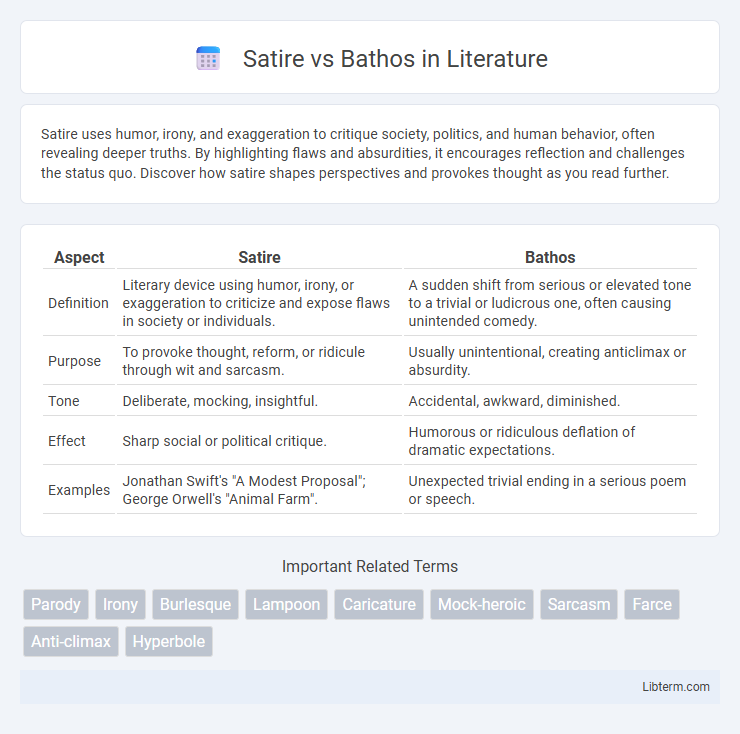 Satire vs Bathos in Literature

Satire uses humor, irony, and exaggeration to critique society, politics, and human behavior, often revealing deeper truths. By highlighting flaws and absurdities, it encourages reflection and challenges the status quo. Discover how satire shapes perspectives and provokes thought as you read further.

| Aspect | Satire | Bathos |
|---|---|---|
| Definition | Literary device using humor, irony, or exaggeration to criticize and expose flaws in society or individuals. | A sudden shift from serious or elevated tone to a trivial or ludicrous one, often causing unintended comedy. |
| Purpose | To provoke thought, reform, or ridicule through wit and sarcasm. | Usually unintentional, creating anticlimax or absurdity. |
| Tone | Deliberate, mocking, insightful. | Accidental, awkward, diminished. |
| Effect | Sharp social or political critique. | Humorous or ridiculous deflation of dramatic expectations. |
| Examples | Jonathan Swift's "A Modest Proposal"; George Orwell's "Animal Farm". | Unexpected trivial ending in a serious poem or speech. |

Important Related Terms

Parody Irony Burlesque Lampoon Caricature Mock-heroic Sarcasm Farce Anti-climax Hyperbole

Libterm.com