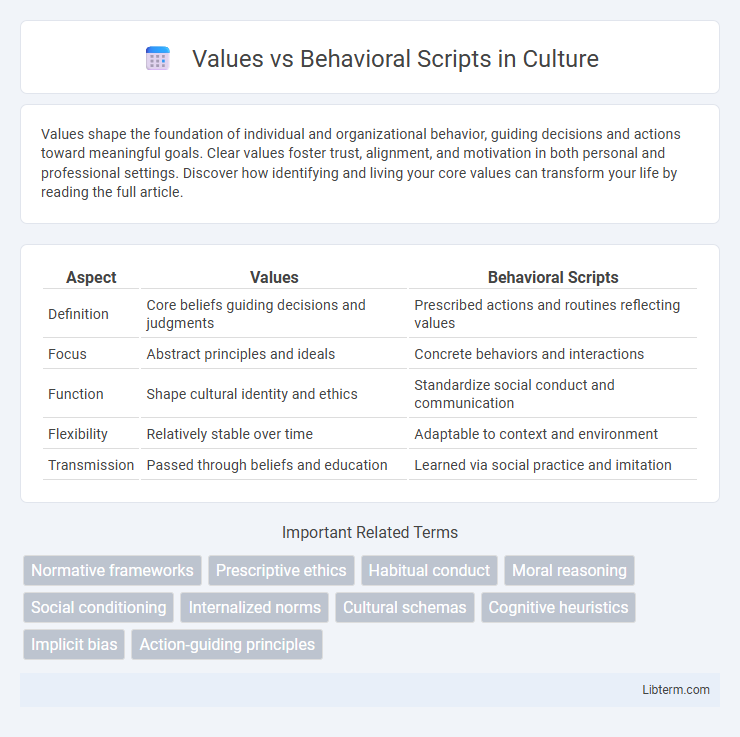 Values vs Behavioral Scripts in Culture

Values shape the foundation of individual and organizational behavior, guiding decisions and actions toward meaningful goals. Clear values foster trust, alignment, and motivation in both personal and professional settings. Discover how identifying and living your core values can transform your life by reading the full article.

| Aspect | Values | Behavioral Scripts |
|---|---|---|
| Definition | Core beliefs guiding decisions and judgments | Prescribed actions and routines reflecting values |
| Focus | Abstract principles and ideals | Concrete behaviors and interactions |
| Function | Shape cultural identity and ethics | Standardize social conduct and communication |
| Flexibility | Relatively stable over time | Adaptable to context and environment |
| Transmission | Passed through beliefs and education | Learned via social practice and imitation |

Important Related Terms

Normative frameworks
Prescriptive ethics
Habitual conduct
Moral reasoning
Social conditioning
Internalized norms
Cultural schemas
Cognitive heuristics
Implicit bias
Action-guiding principles

Libterm.com