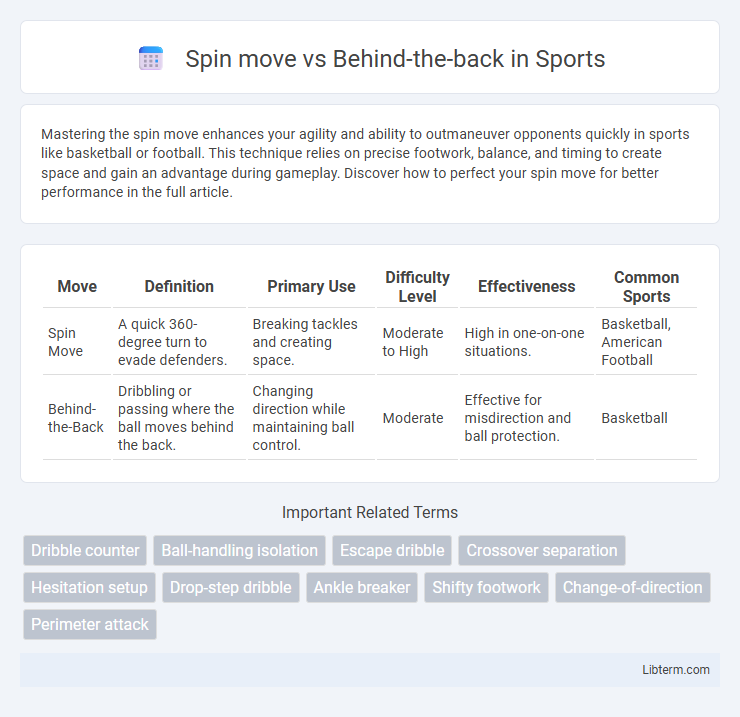 Spin move vs Behind-the-back in Sports

Mastering the spin move enhances your agility and ability to outmaneuver opponents quickly in sports like basketball or football. This technique relies on precise footwork, balance, and timing to create space and gain an advantage during gameplay. Discover how to perfect your spin move for better performance in the full article.

| Move | Definition | Primary Use | Difficulty Level | Effectiveness | Common Sports |
|---|---|---|---|---|---|
| Spin Move | A quick 360-degree turn to evade defenders. | Breaking tackles and creating space. | Moderate to High | High in one-on-one situations. | Basketball, American Football |
| Behind-the-Back | Dribbling or passing where the ball moves behind the back. | Changing direction while maintaining ball control. | Moderate | Effective for misdirection and ball protection. | Basketball |

Important Related Terms

Dribble counter
Ball-handling isolation
Escape dribble
Crossover separation
Hesitation setup
Drop-step dribble
Ankle breaker
Shifty footwork
Change-of-direction
Perimeter attack

Libterm.com