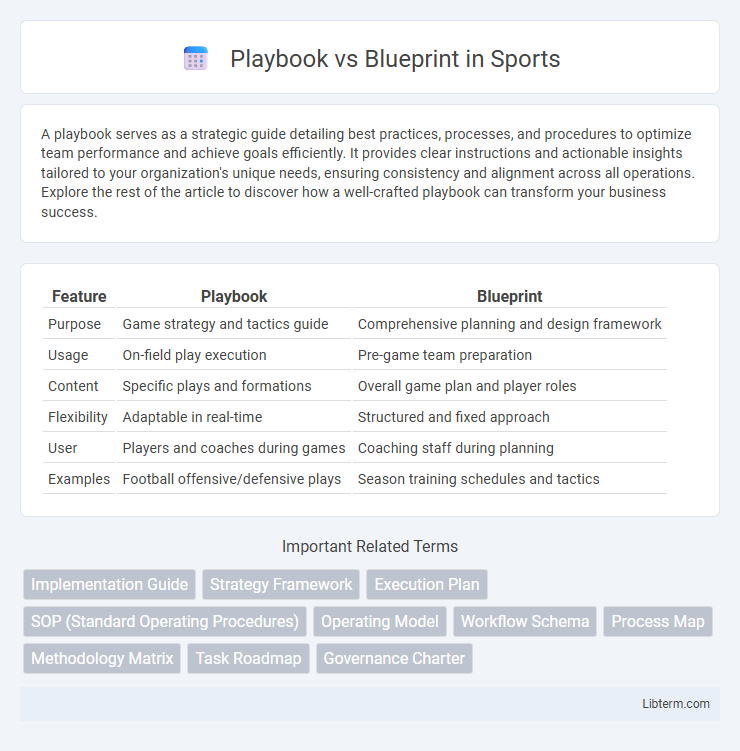 Playbook vs Blueprint in Sports

A playbook serves as a strategic guide detailing best practices, processes, and procedures to optimize team performance and achieve goals efficiently. It provides clear instructions and actionable insights tailored to your organization's unique needs, ensuring consistency and alignment across all operations. Explore the rest of the article to discover how a well-crafted playbook can transform your business success.

| Feature | Playbook | Blueprint |
|---|---|---|
| Purpose | Game strategy and tactics guide | Comprehensive planning and design framework |
| Usage | On-field play execution | Pre-game team preparation |
| Content | Specific plays and formations | Overall game plan and player roles |
| Flexibility | Adaptable in real-time | Structured and fixed approach |
| User | Players and coaches during games | Coaching staff during planning |
| Examples | Football offensive/defensive plays | Season training schedules and tactics |

Important Related Terms

Implementation Guide
Strategy Framework
Execution Plan
SOP (Standard Operating Procedures)
Operating Model
Workflow Schema
Process Map
Methodology Matrix
Task Roadmap
Governance Charter

Libterm.com