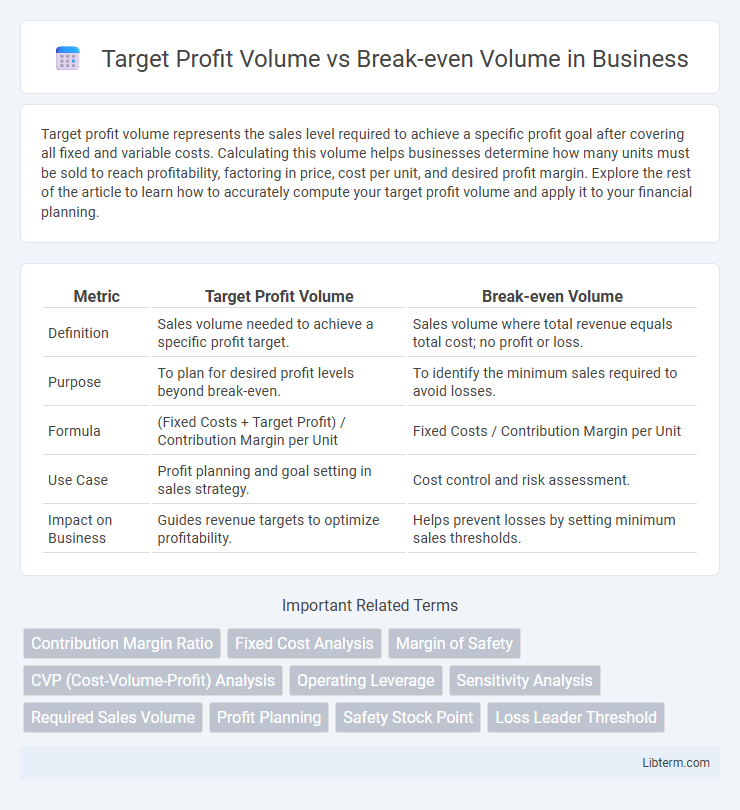 Target Profit Volume vs Break-even Volume in Business

Target profit volume represents the sales level required to achieve a specific profit goal after covering all fixed and variable costs. Calculating this volume helps businesses determine how many units must be sold to reach profitability, factoring in price, cost per unit, and desired profit margin. Explore the rest of the article to learn how to accurately compute your target profit volume and apply it to your financial planning.

| Metric | Target Profit Volume | Break-even Volume |
|---|---|---|
| Definition | Sales volume needed to achieve a specific profit target. | Sales volume where total revenue equals total cost; no profit or loss. |
| Purpose | To plan for desired profit levels beyond break-even. | To identify the minimum sales required to avoid losses. |
| Formula | (Fixed Costs + Target Profit) / Contribution Margin per Unit | Fixed Costs / Contribution Margin per Unit |
| Use Case | Profit planning and goal setting in sales strategy. | Cost control and risk assessment. |
| Impact on Business | Guides revenue targets to optimize profitability. | Helps prevent losses by setting minimum sales thresholds. |

Important Related Terms

Contribution Margin Ratio
Fixed Cost Analysis
Margin of Safety
CVP (Cost-Volume-Profit) Analysis
Operating Leverage
Sensitivity Analysis
Required Sales Volume
Profit Planning
Safety Stock Point
Loss Leader Threshold

Libterm.com