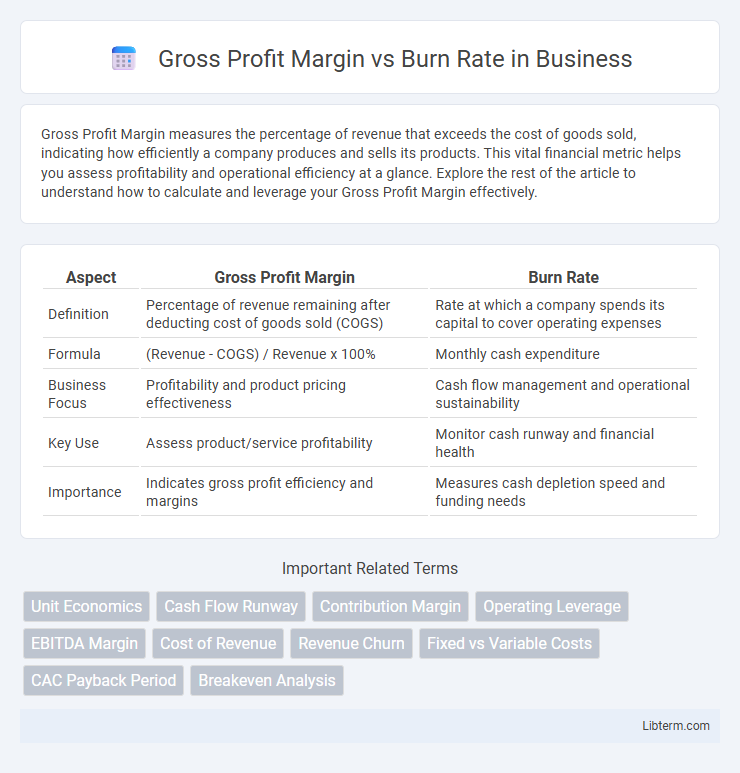 Gross Profit Margin vs Burn Rate in Business

Gross Profit Margin measures the percentage of revenue that exceeds the cost of goods sold, indicating how efficiently a company produces and sells its products. This vital financial metric helps you assess profitability and operational efficiency at a glance. Explore the rest of the article to understand how to calculate and leverage your Gross Profit Margin effectively.

| Aspect | Gross Profit Margin | Burn Rate |
|---|---|---|
| Definition | Percentage of revenue remaining after deducting cost of goods sold (COGS) | Rate at which a company spends its capital to cover operating expenses |
| Formula | (Revenue - COGS) / Revenue x 100% | Monthly cash expenditure |
| Business Focus | Profitability and product pricing effectiveness | Cash flow management and operational sustainability |
| Key Use | Assess product/service profitability | Monitor cash runway and financial health |
| Importance | Indicates gross profit efficiency and margins | Measures cash depletion speed and funding needs |

Important Related Terms

Unit Economics
Cash Flow Runway
Contribution Margin
Operating Leverage
EBITDA Margin
Cost of Revenue
Revenue Churn
Fixed vs Variable Costs
CAC Payback Period
Breakeven Analysis

Libterm.com