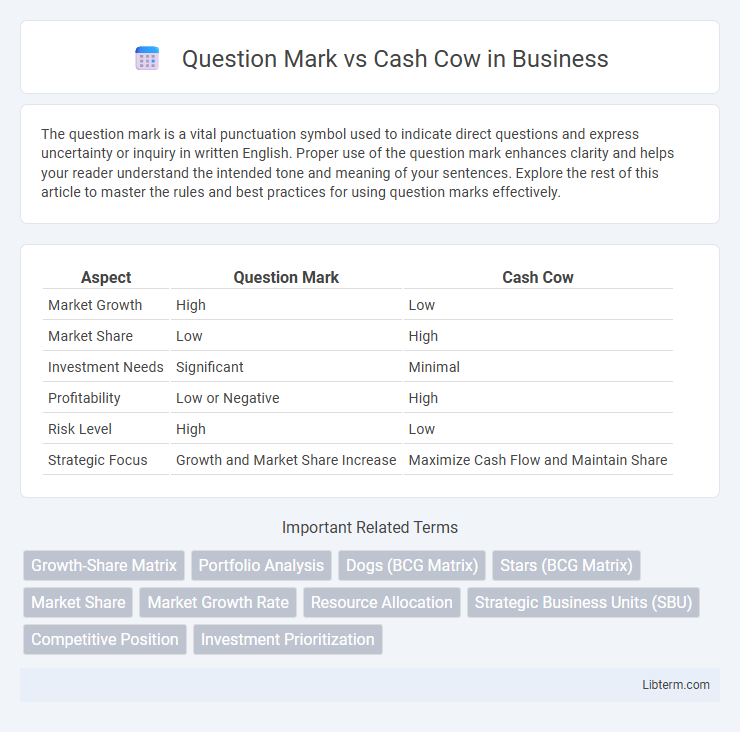 Question Mark vs Cash Cow in Business

The question mark is a vital punctuation symbol used to indicate direct questions and express uncertainty or inquiry in written English. Proper use of the question mark enhances clarity and helps your reader understand the intended tone and meaning of your sentences. Explore the rest of this article to master the rules and best practices for using question marks effectively.

| Aspect | Question Mark | Cash Cow |
|---|---|---|
| Market Growth | High | Low |
| Market Share | Low | High |
| Investment Needs | Significant | Minimal |
| Profitability | Low or Negative | High |
| Risk Level | High | Low |
| Strategic Focus | Growth and Market Share Increase | Maximize Cash Flow and Maintain Share |

Important Related Terms

Growth-Share Matrix
Portfolio Analysis
Dogs (BCG Matrix)
Stars (BCG Matrix)
Market Share
Market Growth Rate
Resource Allocation
Strategic Business Units (SBU)
Competitive Position
Investment Prioritization

Libterm.com