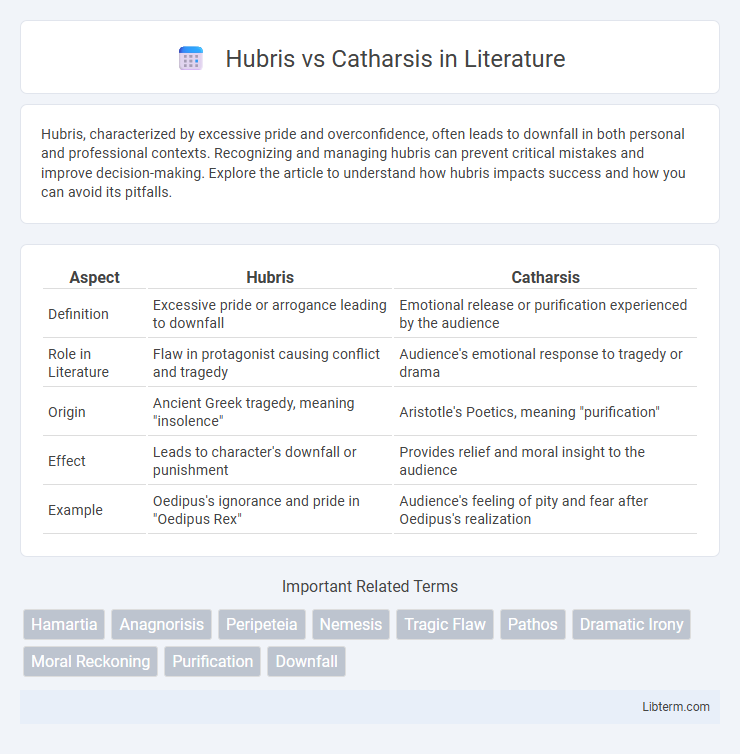 Hubris vs Catharsis in Literature

Hubris, characterized by excessive pride and overconfidence, often leads to downfall in both personal and professional contexts. Recognizing and managing hubris can prevent critical mistakes and improve decision-making. Explore the article to understand how hubris impacts success and how you can avoid its pitfalls.

| Aspect | Hubris | Catharsis |
|---|---|---|
| Definition | Excessive pride or arrogance leading to downfall | Emotional release or purification experienced by the audience |
| Role in Literature | Flaw in protagonist causing conflict and tragedy | Audience's emotional response to tragedy or drama |
| Origin | Ancient Greek tragedy, meaning "insolence" | Aristotle's Poetics, meaning "purification" |
| Effect | Leads to character's downfall or punishment | Provides relief and moral insight to the audience |
| Example | Oedipus's ignorance and pride in "Oedipus Rex" | Audience's feeling of pity and fear after Oedipus's realization |

Important Related Terms

Hamartia Anagnorisis Peripeteia Nemesis Tragic Flaw Pathos Dramatic Irony Moral Reckoning Purification Downfall

Libterm.com