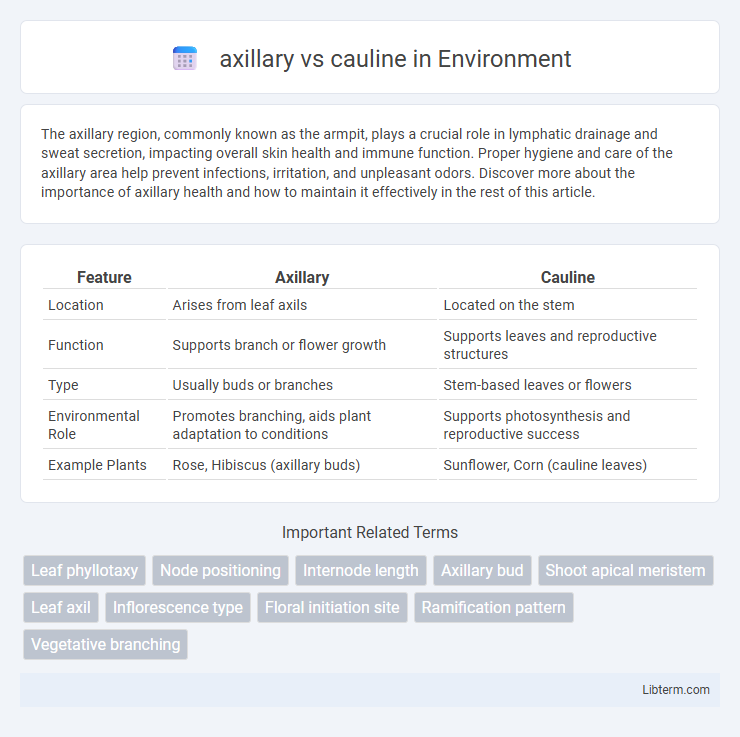 axillary vs cauline in Environment

The axillary region, commonly known as the armpit, plays a crucial role in lymphatic drainage and sweat secretion, impacting overall skin health and immune function. Proper hygiene and care of the axillary area help prevent infections, irritation, and unpleasant odors. Discover more about the importance of axillary health and how to maintain it effectively in the rest of this article.

| Feature | Axillary | Cauline |
|---|---|---|
| Location | Arises from leaf axils | Located on the stem |
| Function | Supports branch or flower growth | Supports leaves and reproductive structures |
| Type | Usually buds or branches | Stem-based leaves or flowers |
| Environmental Role | Promotes branching, aids plant adaptation to conditions | Supports photosynthesis and reproductive success |
| Example Plants | Rose, Hibiscus (axillary buds) | Sunflower, Corn (cauline leaves) |

Important Related Terms

Leaf phyllotaxy
Node positioning
Internode length
Axillary bud
Shoot apical meristem
Leaf axil
Inflorescence type
Floral initiation site
Ramification pattern
Vegetative branching

Libterm.com