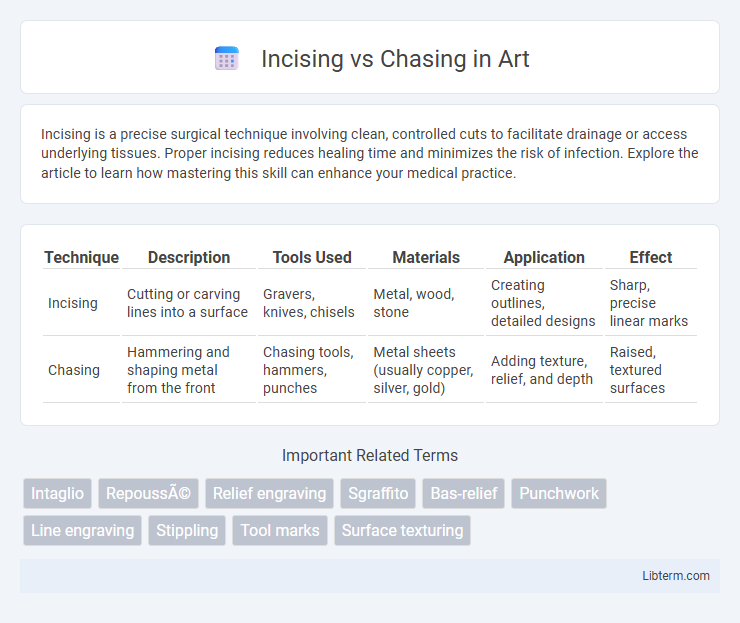 Incising vs Chasing in Art

Incising is a precise surgical technique involving clean, controlled cuts to facilitate drainage or access underlying tissues. Proper incising reduces healing time and minimizes the risk of infection. Explore the article to learn how mastering this skill can enhance your medical practice.

| Technique | Description | Tools Used | Materials | Application | Effect |
|---|---|---|---|---|---|
| Incising | Cutting or carving lines into a surface | Gravers, knives, chisels | Metal, wood, stone | Creating outlines, detailed designs | Sharp, precise linear marks |
| Chasing | Hammering and shaping metal from the front | Chasing tools, hammers, punches | Metal sheets (usually copper, silver, gold) | Adding texture, relief, and depth | Raised, textured surfaces |

Important Related Terms

Intaglio
RepoussÃ©
Relief engraving
Sgraffito
Bas-relief
Punchwork
Line engraving
Stippling
Tool marks
Surface texturing

Libterm.com