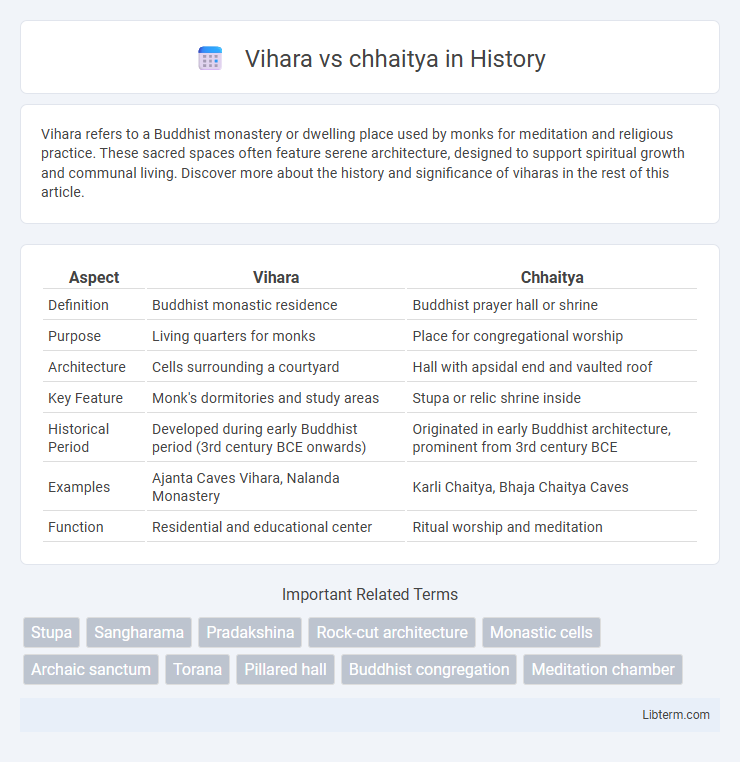 Vihara vs chhaitya in History

Vihara refers to a Buddhist monastery or dwelling place used by monks for meditation and religious practice. These sacred spaces often feature serene architecture, designed to support spiritual growth and communal living. Discover more about the history and significance of viharas in the rest of this article.

| Aspect | Vihara | Chhaitya |
|---|---|---|
| Definition | Buddhist monastic residence | Buddhist prayer hall or shrine |
| Purpose | Living quarters for monks | Place for congregational worship |
| Architecture | Cells surrounding a courtyard | Hall with apsidal end and vaulted roof |
| Key Feature | Monk's dormitories and study areas | Stupa or relic shrine inside |
| Historical Period | Developed during early Buddhist period (3rd century BCE onwards) | Originated in early Buddhist architecture, prominent from 3rd century BCE |
| Examples | Ajanta Caves Vihara, Nalanda Monastery | Karli Chaitya, Bhaja Chaitya Caves |
| Function | Residential and educational center | Ritual worship and meditation |

Important Related Terms

Stupa
Sangharama
Pradakshina
Rock-cut architecture
Monastic cells
Archaic sanctum
Torana
Pillared hall
Buddhist congregation
Meditation chamber

Libterm.com