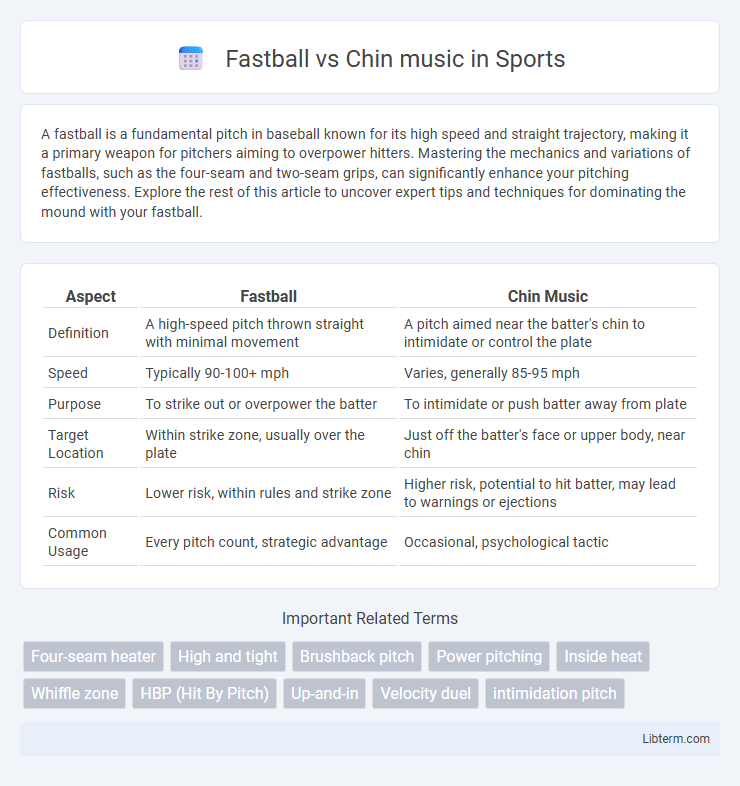 Fastball vs Chin music in Sports

A fastball is a fundamental pitch in baseball known for its high speed and straight trajectory, making it a primary weapon for pitchers aiming to overpower hitters. Mastering the mechanics and variations of fastballs, such as the four-seam and two-seam grips, can significantly enhance your pitching effectiveness. Explore the rest of this article to uncover expert tips and techniques for dominating the mound with your fastball.

| Aspect | Fastball | Chin Music |
|---|---|---|
| Definition | A high-speed pitch thrown straight with minimal movement | A pitch aimed near the batter's chin to intimidate or control the plate |
| Speed | Typically 90-100+ mph | Varies, generally 85-95 mph |
| Purpose | To strike out or overpower the batter | To intimidate or push batter away from plate |
| Target Location | Within strike zone, usually over the plate | Just off the batter's face or upper body, near chin |
| Risk | Lower risk, within rules and strike zone | Higher risk, potential to hit batter, may lead to warnings or ejections |
| Common Usage | Every pitch count, strategic advantage | Occasional, psychological tactic |

Important Related Terms

Four-seam heater
High and tight
Brushback pitch
Power pitching
Inside heat
Whiffle zone
HBP (Hit By Pitch)
Up-and-in
Velocity duel
intimidation pitch

Libterm.com