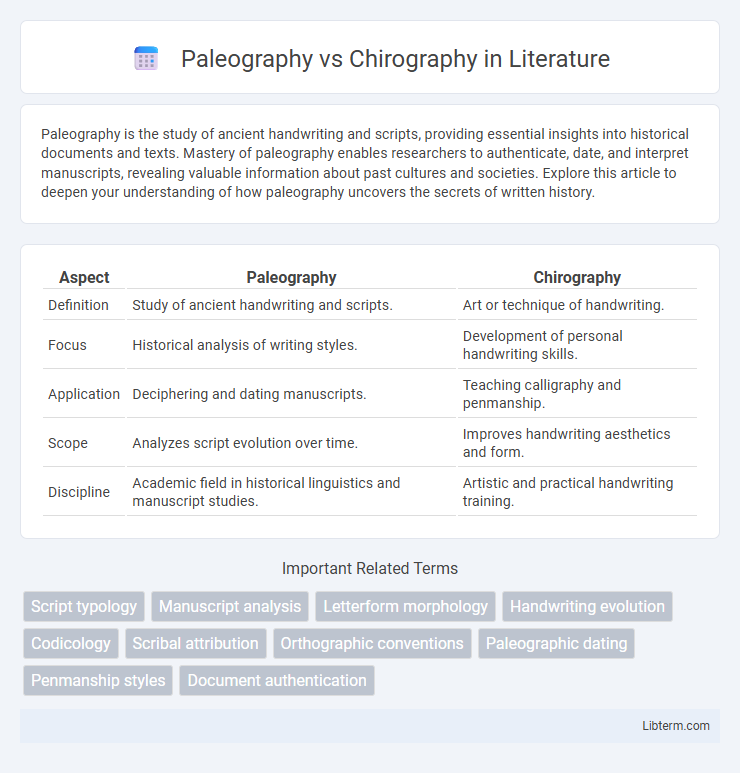 Paleography vs Chirography in Literature

Paleography is the study of ancient handwriting and scripts, providing essential insights into historical documents and texts. Mastery of paleography enables researchers to authenticate, date, and interpret manuscripts, revealing valuable information about past cultures and societies. Explore this article to deepen your understanding of how paleography uncovers the secrets of written history.

| Aspect | Paleography | Chirography |
|---|---|---|
| Definition | Study of ancient handwriting and scripts. | Art or technique of handwriting. |
| Focus | Historical analysis of writing styles. | Development of personal handwriting skills. |
| Application | Deciphering and dating manuscripts. | Teaching calligraphy and penmanship. |
| Scope | Analyzes script evolution over time. | Improves handwriting aesthetics and form. |
| Discipline | Academic field in historical linguistics and manuscript studies. | Artistic and practical handwriting training. |

Important Related Terms

Script typology
Manuscript analysis
Letterform morphology
Handwriting evolution
Codicology
Scribal attribution
Orthographic conventions
Paleographic dating
Penmanship styles
Document authentication

Libterm.com