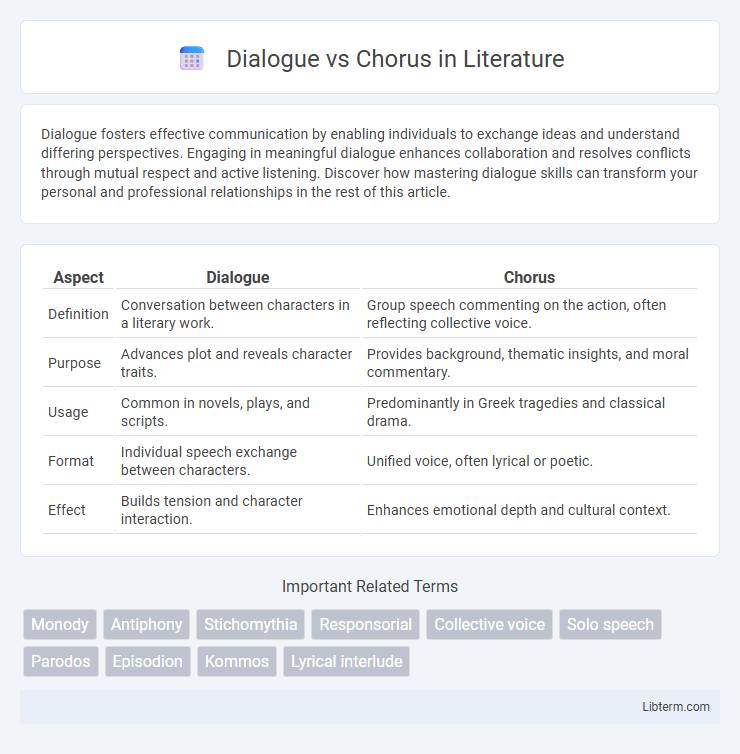 Dialogue vs Chorus in Literature

Dialogue fosters effective communication by enabling individuals to exchange ideas and understand differing perspectives. Engaging in meaningful dialogue enhances collaboration and resolves conflicts through mutual respect and active listening. Discover how mastering dialogue skills can transform your personal and professional relationships in the rest of this article.

| Aspect | Dialogue | Chorus |
|---|---|---|
| Definition | Conversation between characters in a literary work. | Group speech commenting on the action, often reflecting collective voice. |
| Purpose | Advances plot and reveals character traits. | Provides background, thematic insights, and moral commentary. |
| Usage | Common in novels, plays, and scripts. | Predominantly in Greek tragedies and classical drama. |
| Format | Individual speech exchange between characters. | Unified voice, often lyrical or poetic. |
| Effect | Builds tension and character interaction. | Enhances emotional depth and cultural context. |

Important Related Terms

Monody
Antiphony
Stichomythia
Responsorial
Collective voice
Solo speech
Parodos
Episodion
Kommos
Lyrical interlude

Libterm.com