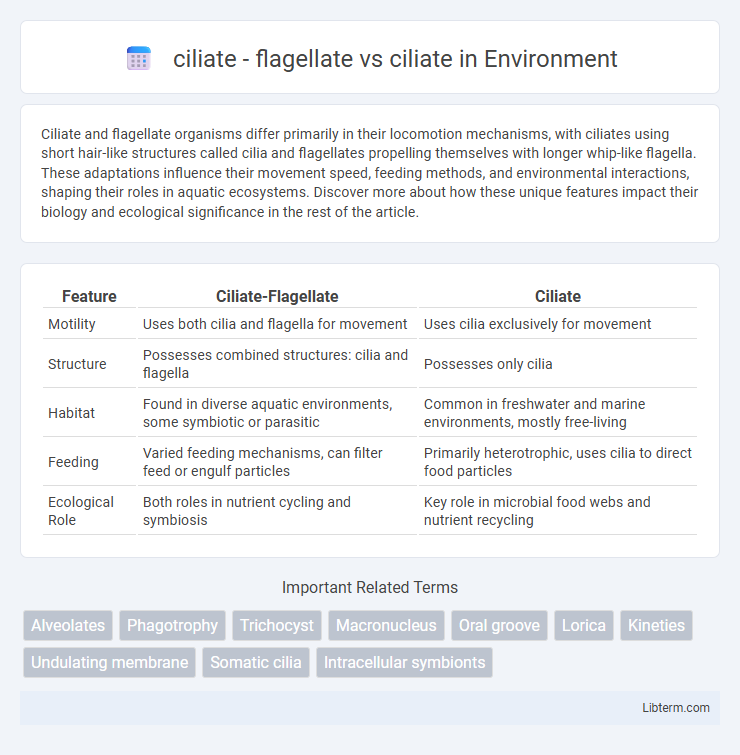 ciliate - flagellate vs ciliate in Environment

Ciliate and flagellate organisms differ primarily in their locomotion mechanisms, with ciliates using short hair-like structures called cilia and flagellates propelling themselves with longer whip-like flagella. These adaptations influence their movement speed, feeding methods, and environmental interactions, shaping their roles in aquatic ecosystems. Discover more about how these unique features impact their biology and ecological significance in the rest of the article.

| Feature | Ciliate-Flagellate | Ciliate |
|---|---|---|
| Motility | Uses both cilia and flagella for movement | Uses cilia exclusively for movement |
| Structure | Possesses combined structures: cilia and flagella | Possesses only cilia |
| Habitat | Found in diverse aquatic environments, some symbiotic or parasitic | Common in freshwater and marine environments, mostly free-living |
| Feeding | Varied feeding mechanisms, can filter feed or engulf particles | Primarily heterotrophic, uses cilia to direct food particles |
| Ecological Role | Both roles in nutrient cycling and symbiosis | Key role in microbial food webs and nutrient recycling |

Important Related Terms

Alveolates
Phagotrophy
Trichocyst
Macronucleus
Oral groove
Lorica
Kineties
Undulating membrane
Somatic cilia
Intracellular symbionts

Libterm.com