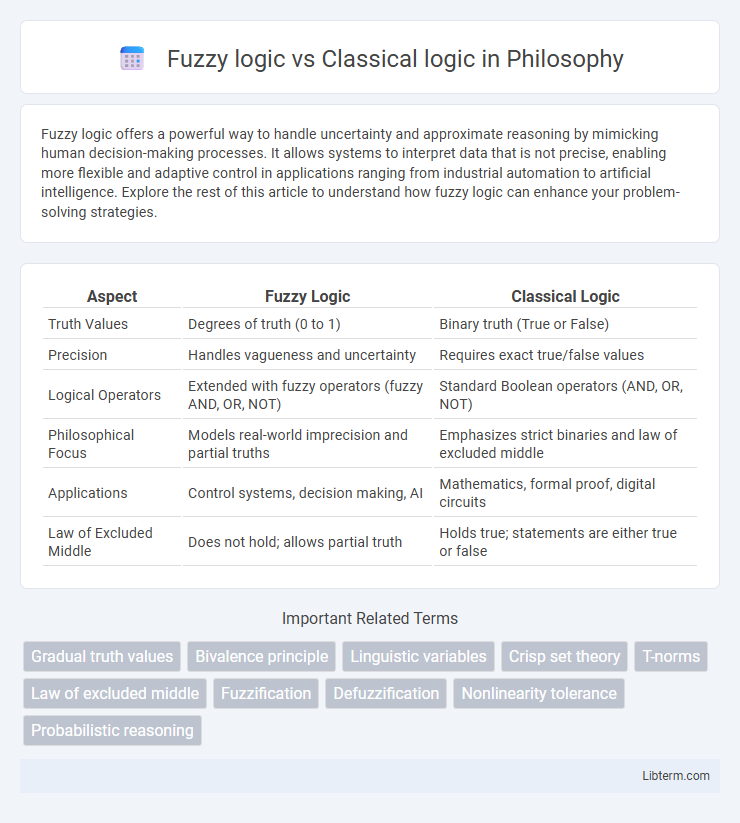 Fuzzy logic vs Classical logic in Philosophy

Fuzzy logic offers a powerful way to handle uncertainty and approximate reasoning by mimicking human decision-making processes. It allows systems to interpret data that is not precise, enabling more flexible and adaptive control in applications ranging from industrial automation to artificial intelligence. Explore the rest of this article to understand how fuzzy logic can enhance your problem-solving strategies.

| Aspect | Fuzzy Logic | Classical Logic |
|---|---|---|
| Truth Values | Degrees of truth (0 to 1) | Binary truth (True or False) |
| Precision | Handles vagueness and uncertainty | Requires exact true/false values |
| Logical Operators | Extended with fuzzy operators (fuzzy AND, OR, NOT) | Standard Boolean operators (AND, OR, NOT) |
| Philosophical Focus | Models real-world imprecision and partial truths | Emphasizes strict binaries and law of excluded middle |
| Applications | Control systems, decision making, AI | Mathematics, formal proof, digital circuits |
| Law of Excluded Middle | Does not hold; allows partial truth | Holds true; statements are either true or false |

Important Related Terms

Gradual truth values
Bivalence principle
Linguistic variables
Crisp set theory
T-norms
Law of excluded middle
Fuzzification
Defuzzification
Nonlinearity tolerance
Probabilistic reasoning

Libterm.com