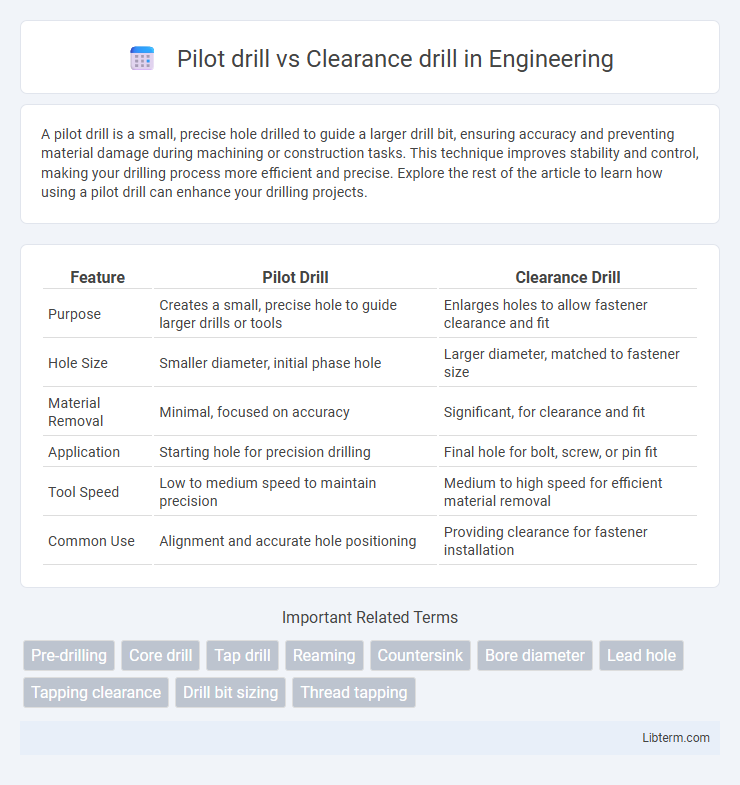 Pilot drill vs Clearance drill in Engineering

A pilot drill is a small, precise hole drilled to guide a larger drill bit, ensuring accuracy and preventing material damage during machining or construction tasks. This technique improves stability and control, making your drilling process more efficient and precise. Explore the rest of the article to learn how using a pilot drill can enhance your drilling projects.

| Feature | Pilot Drill | Clearance Drill |
|---|---|---|
| Purpose | Creates a small, precise hole to guide larger drills or tools | Enlarges holes to allow fastener clearance and fit |
| Hole Size | Smaller diameter, initial phase hole | Larger diameter, matched to fastener size |
| Material Removal | Minimal, focused on accuracy | Significant, for clearance and fit |
| Application | Starting hole for precision drilling | Final hole for bolt, screw, or pin fit |
| Tool Speed | Low to medium speed to maintain precision | Medium to high speed for efficient material removal |
| Common Use | Alignment and accurate hole positioning | Providing clearance for fastener installation |

Important Related Terms

Pre-drilling
Core drill
Tap drill
Reaming
Countersink
Bore diameter
Lead hole
Tapping clearance
Drill bit sizing
Thread tapping

Libterm.com