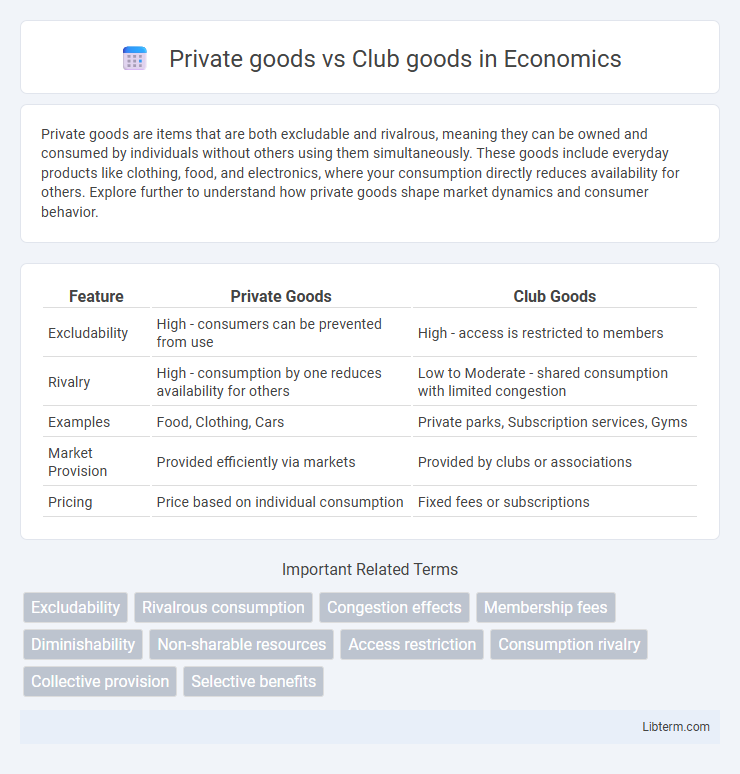 Private goods vs Club goods in Economics

Private goods are items that are both excludable and rivalrous, meaning they can be owned and consumed by individuals without others using them simultaneously. These goods include everyday products like clothing, food, and electronics, where your consumption directly reduces availability for others. Explore further to understand how private goods shape market dynamics and consumer behavior.

| Feature | Private Goods | Club Goods |
|---|---|---|
| Excludability | High - consumers can be prevented from use | High - access is restricted to members |
| Rivalry | High - consumption by one reduces availability for others | Low to Moderate - shared consumption with limited congestion |
| Examples | Food, Clothing, Cars | Private parks, Subscription services, Gyms |
| Market Provision | Provided efficiently via markets | Provided by clubs or associations |
| Pricing | Price based on individual consumption | Fixed fees or subscriptions |

Important Related Terms

Excludability
Rivalrous consumption
Congestion effects
Membership fees
Diminishability
Non-sharable resources
Access restriction
Consumption rivalry
Collective provision
Selective benefits

Libterm.com