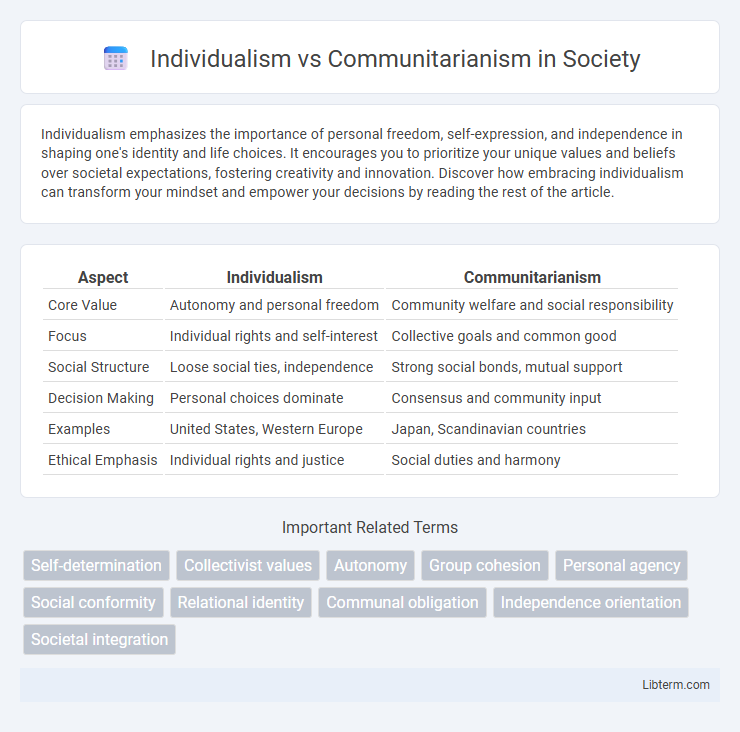 Individualism vs Communitarianism in Society

Individualism emphasizes the importance of personal freedom, self-expression, and independence in shaping one's identity and life choices. It encourages you to prioritize your unique values and beliefs over societal expectations, fostering creativity and innovation. Discover how embracing individualism can transform your mindset and empower your decisions by reading the rest of the article.

| Aspect | Individualism | Communitarianism |
|---|---|---|
| Core Value | Autonomy and personal freedom | Community welfare and social responsibility |
| Focus | Individual rights and self-interest | Collective goals and common good |
| Social Structure | Loose social ties, independence | Strong social bonds, mutual support |
| Decision Making | Personal choices dominate | Consensus and community input |
| Examples | United States, Western Europe | Japan, Scandinavian countries |
| Ethical Emphasis | Individual rights and justice | Social duties and harmony |

Important Related Terms

Self-determination
Collectivist values
Autonomy
Group cohesion
Personal agency
Social conformity
Relational identity
Communal obligation
Independence orientation
Societal integration

Libterm.com