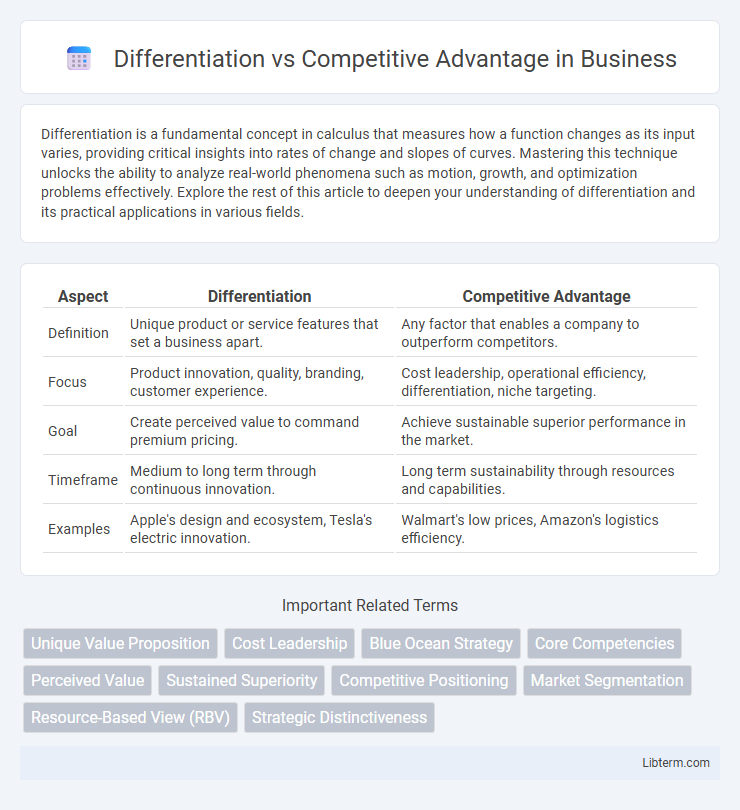 Differentiation vs Competitive Advantage in Business

Differentiation is a fundamental concept in calculus that measures how a function changes as its input varies, providing critical insights into rates of change and slopes of curves. Mastering this technique unlocks the ability to analyze real-world phenomena such as motion, growth, and optimization problems effectively. Explore the rest of this article to deepen your understanding of differentiation and its practical applications in various fields.

| Aspect | Differentiation | Competitive Advantage |
|---|---|---|
| Definition | Unique product or service features that set a business apart. | Any factor that enables a company to outperform competitors. |
| Focus | Product innovation, quality, branding, customer experience. | Cost leadership, operational efficiency, differentiation, niche targeting. |
| Goal | Create perceived value to command premium pricing. | Achieve sustainable superior performance in the market. |
| Timeframe | Medium to long term through continuous innovation. | Long term sustainability through resources and capabilities. |
| Examples | Apple's design and ecosystem, Tesla's electric innovation. | Walmart's low prices, Amazon's logistics efficiency. |

Important Related Terms

Unique Value Proposition
Cost Leadership
Blue Ocean Strategy
Core Competencies
Perceived Value
Sustained Superiority
Competitive Positioning
Market Segmentation
Resource-Based View (RBV)
Strategic Distinctiveness

Libterm.com